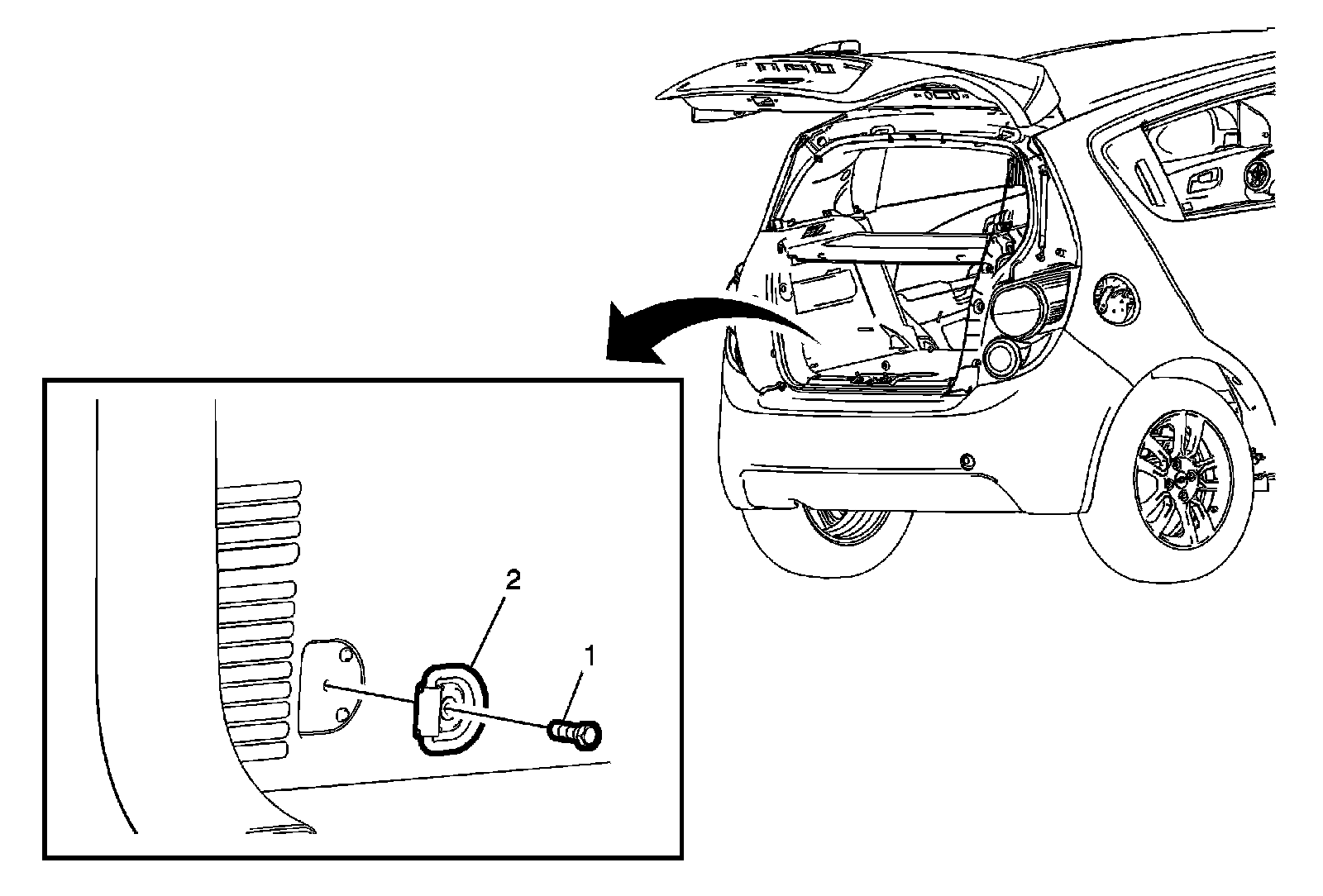 2

1