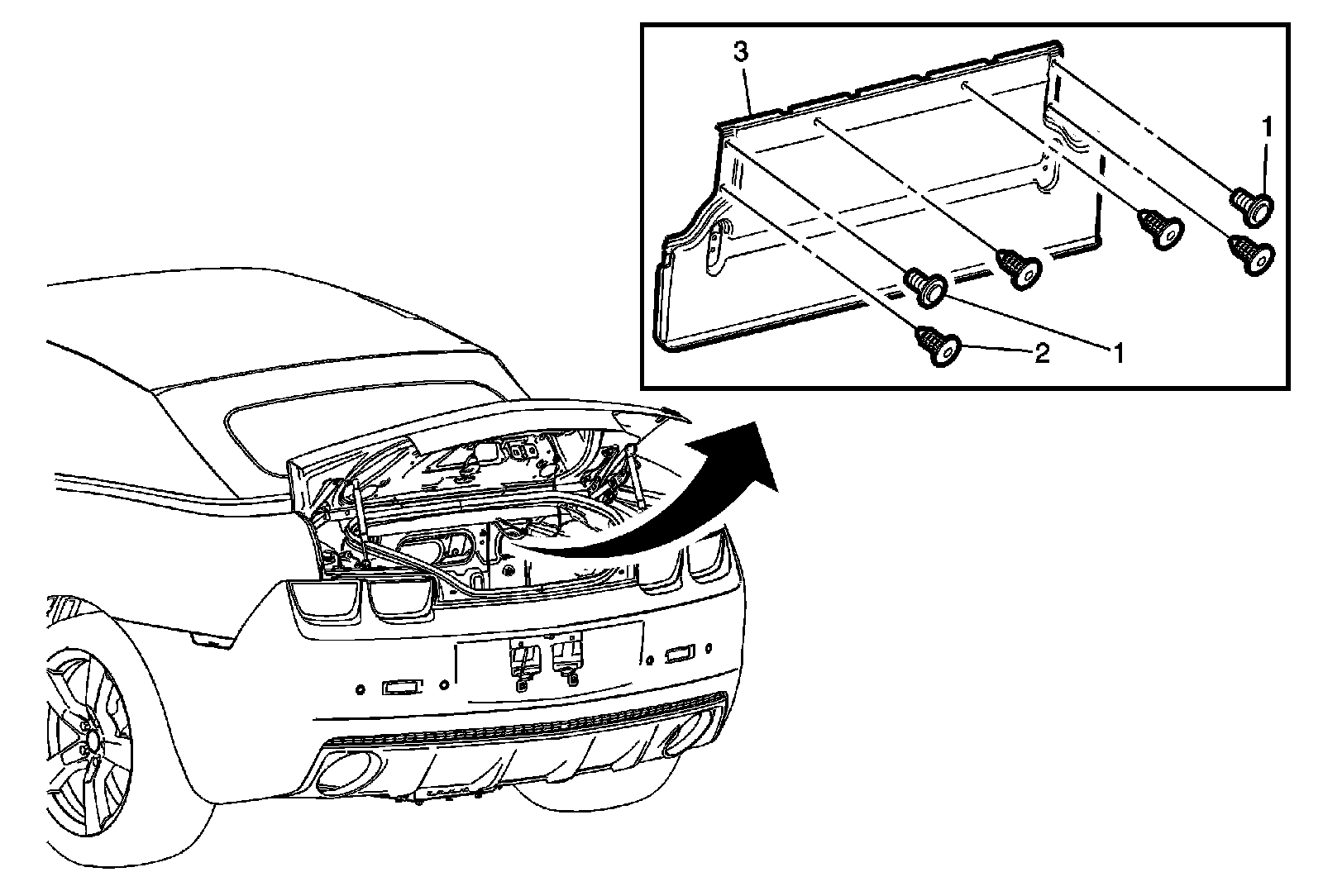 3
1
2
1