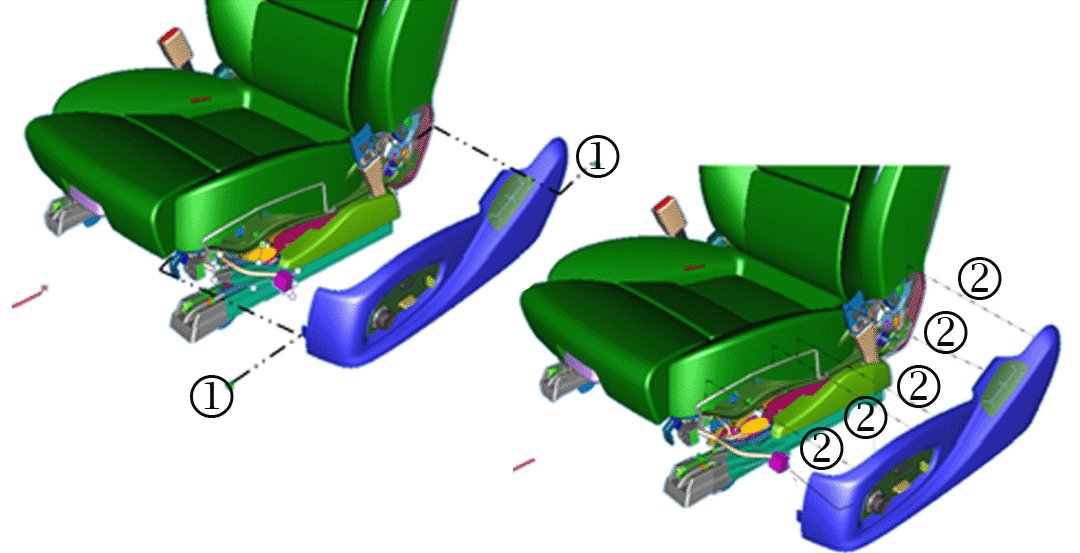 ①
①
②
②
②
②
②