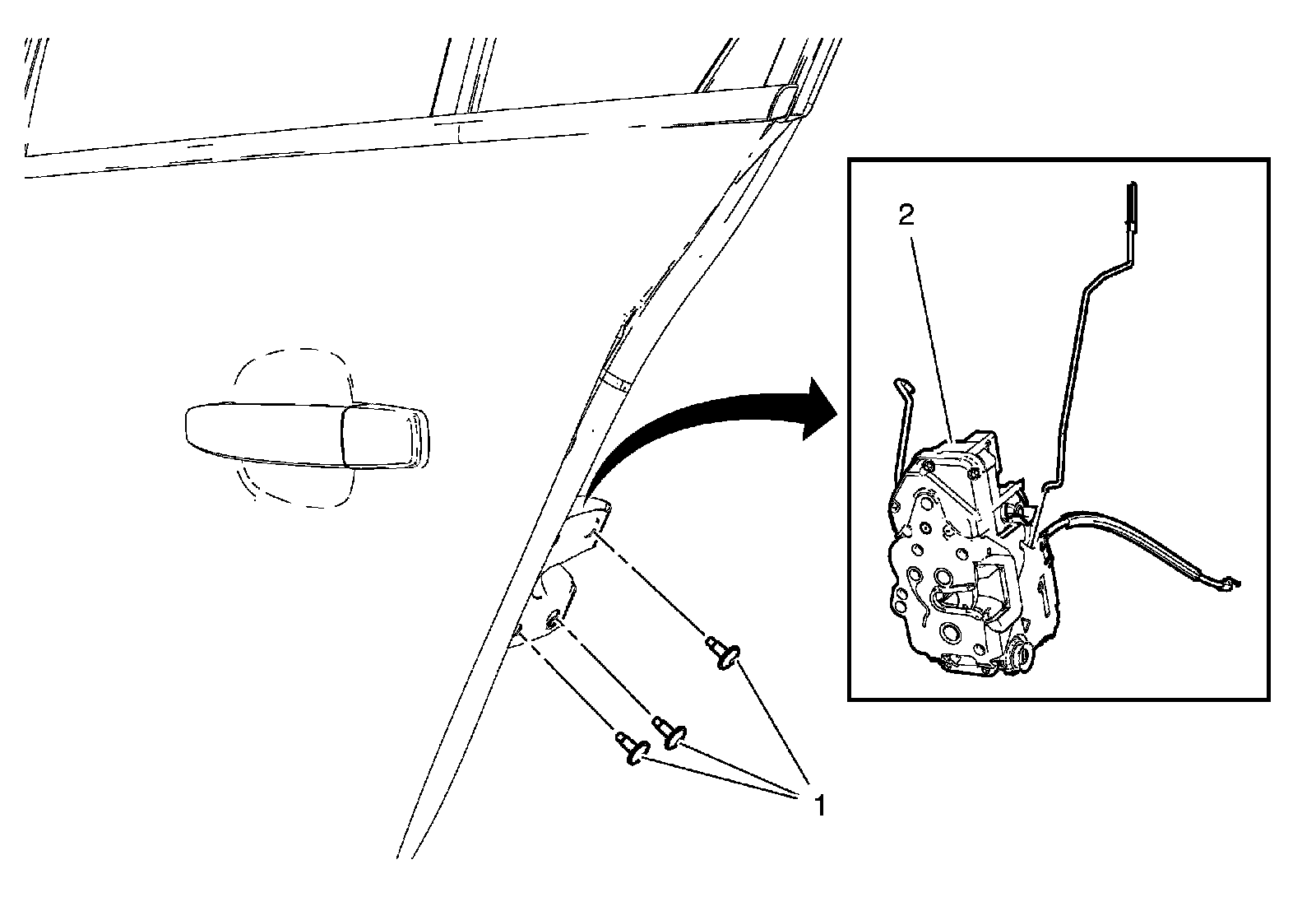 2

1