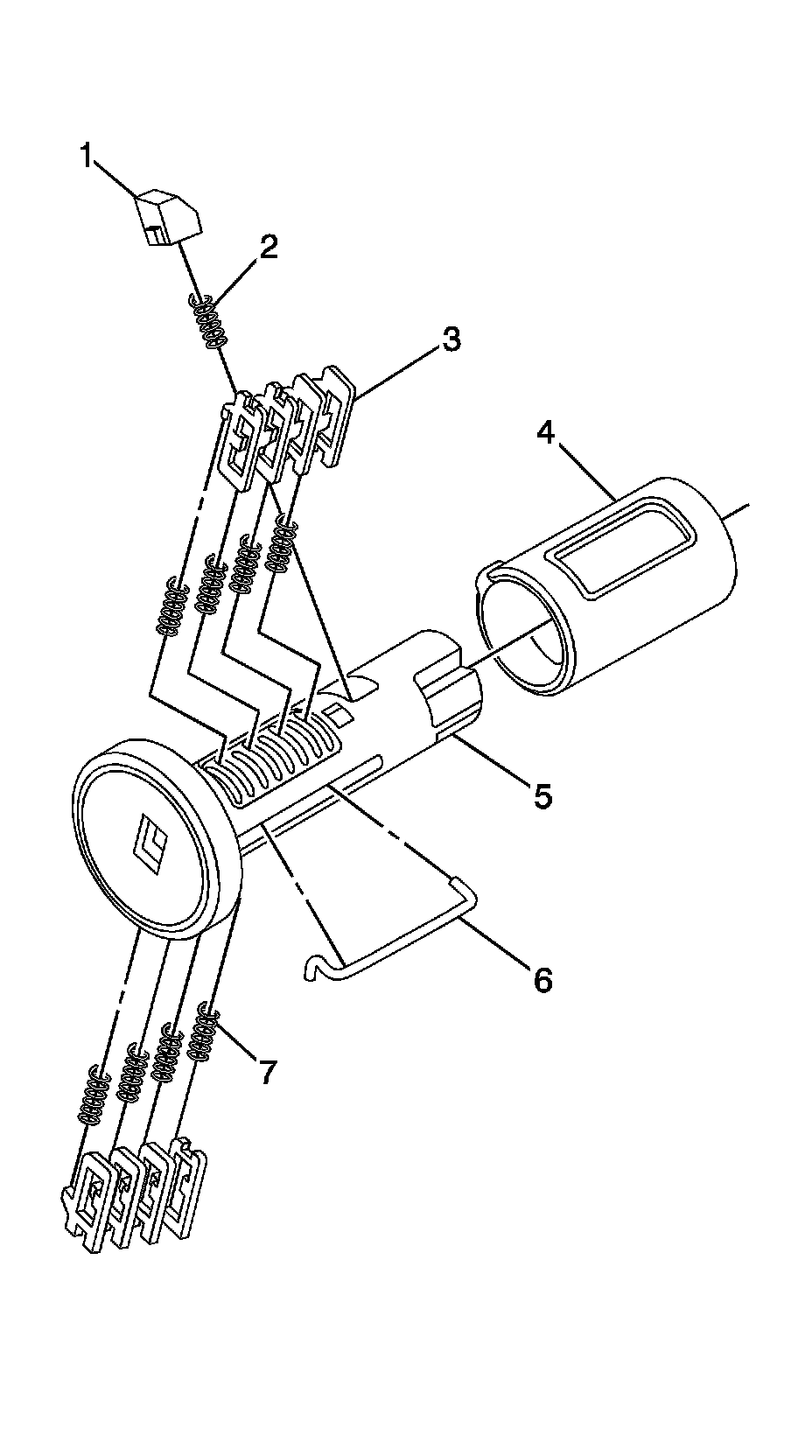 1
2
3
4
5
6
7