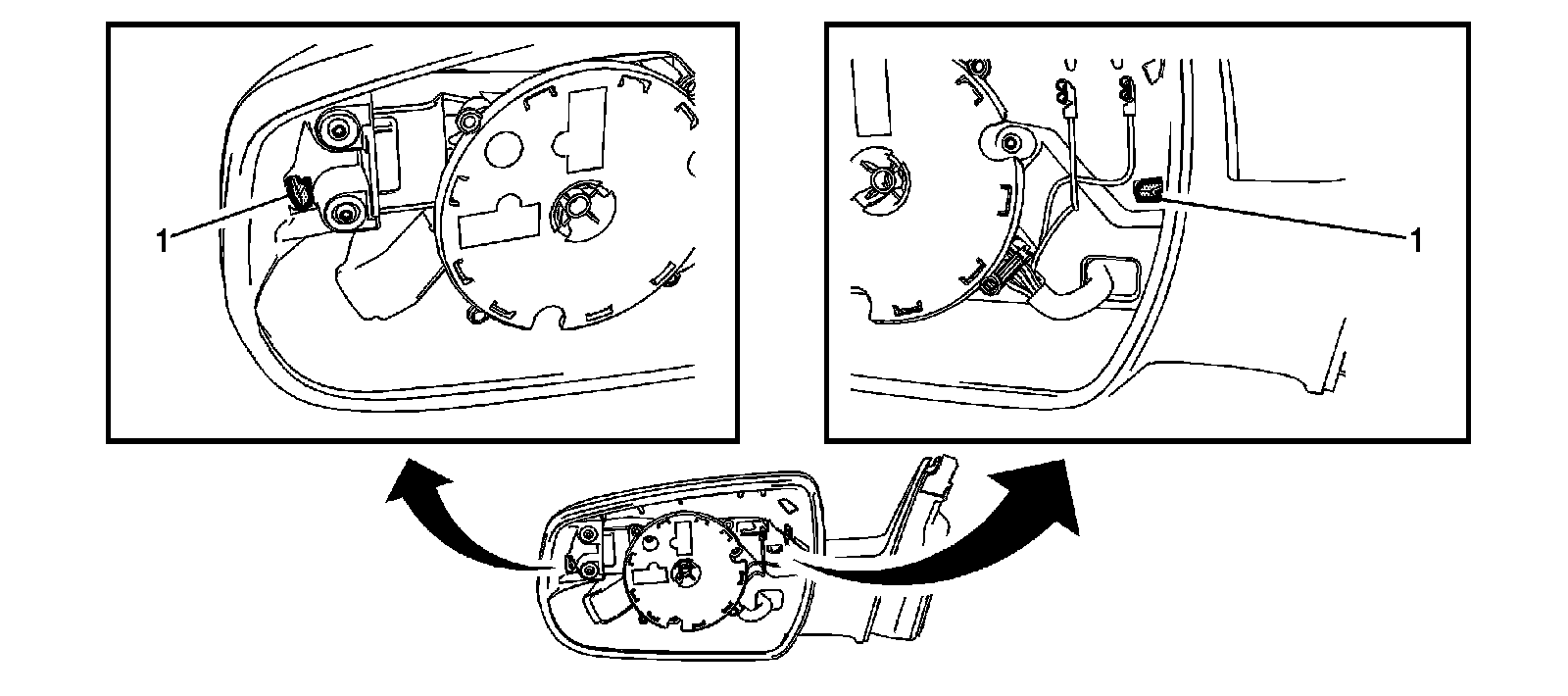 1

1