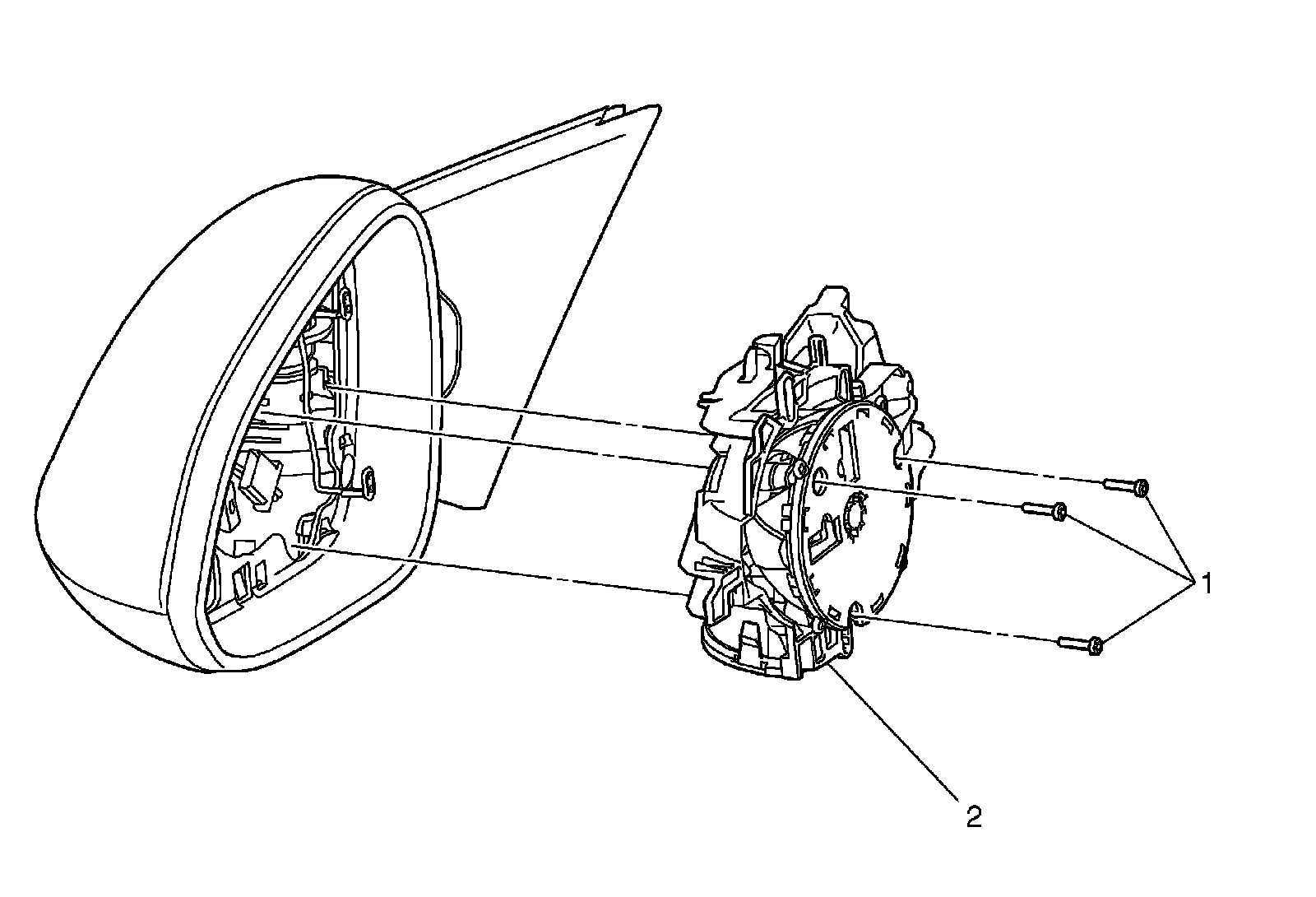 1

2