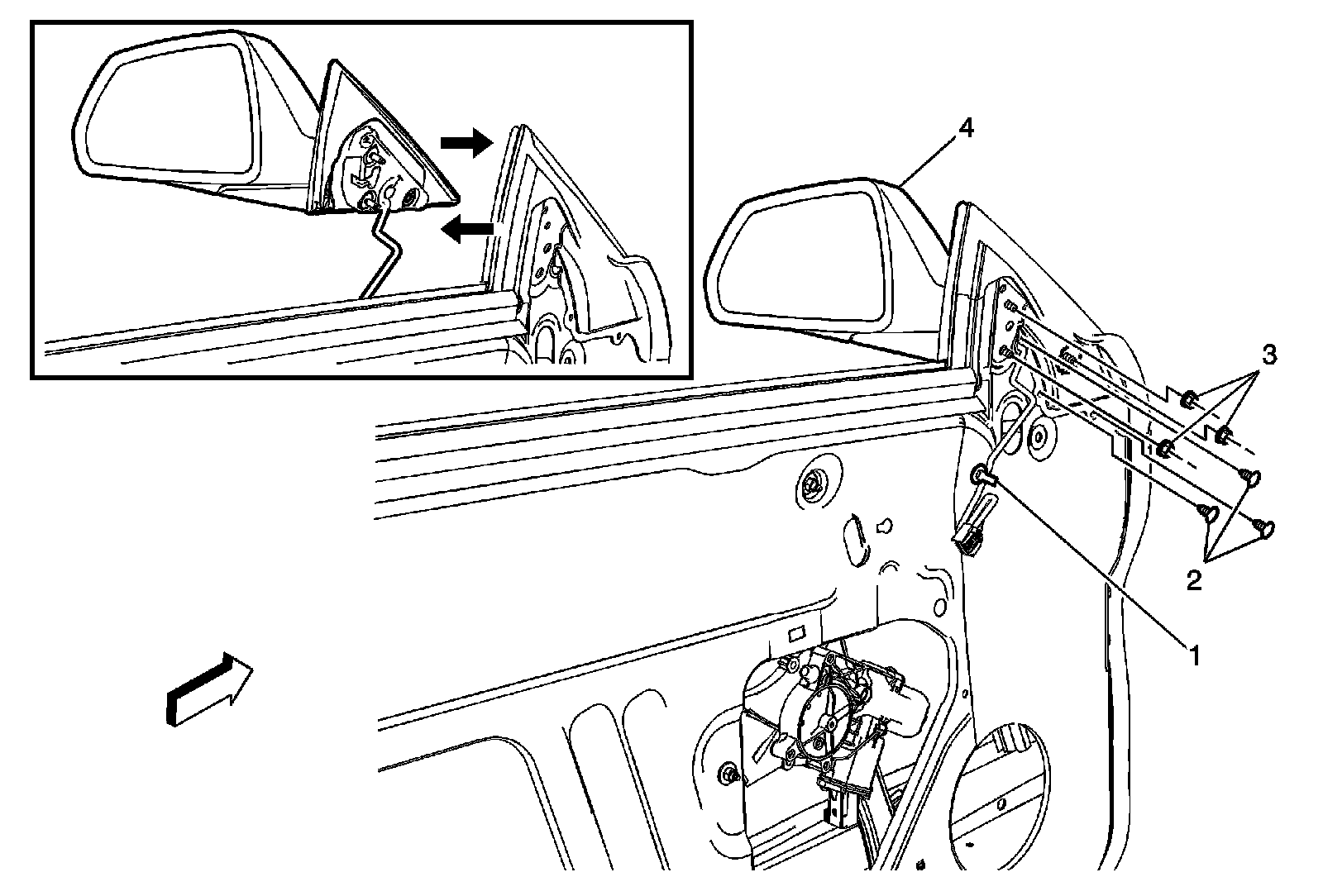 4
3
2
1