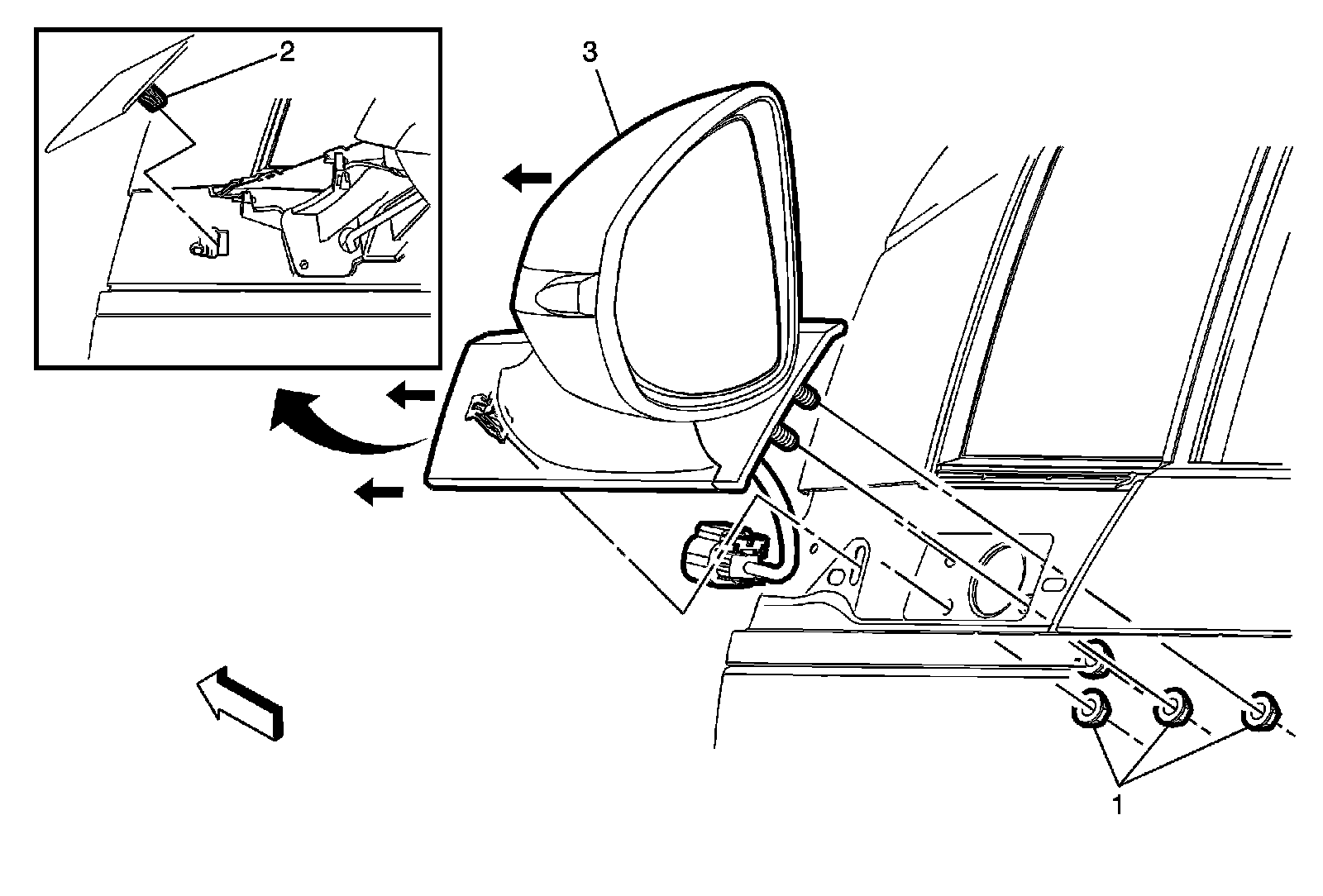 2
3
1