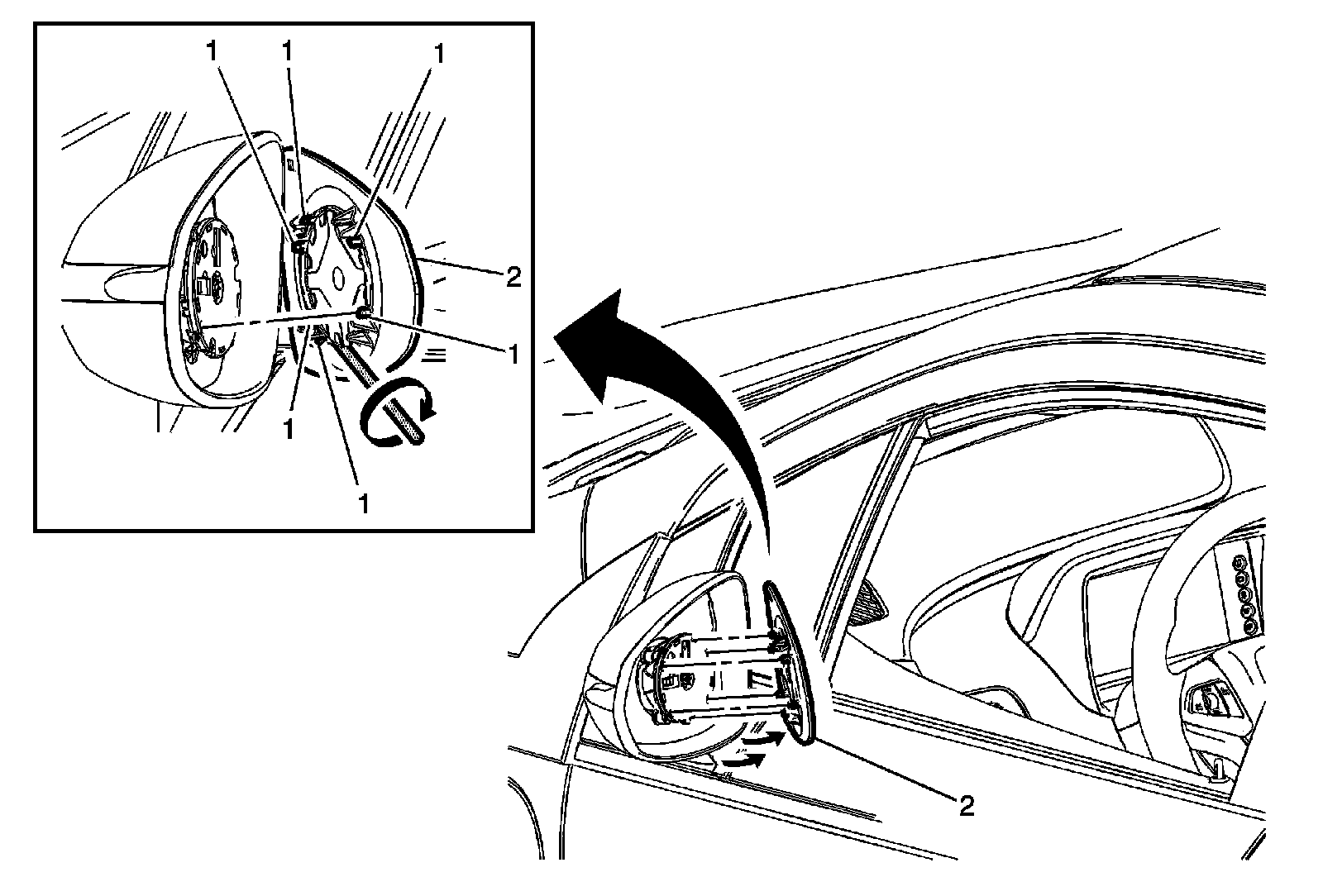 1
1
1
2
1
1
1
2