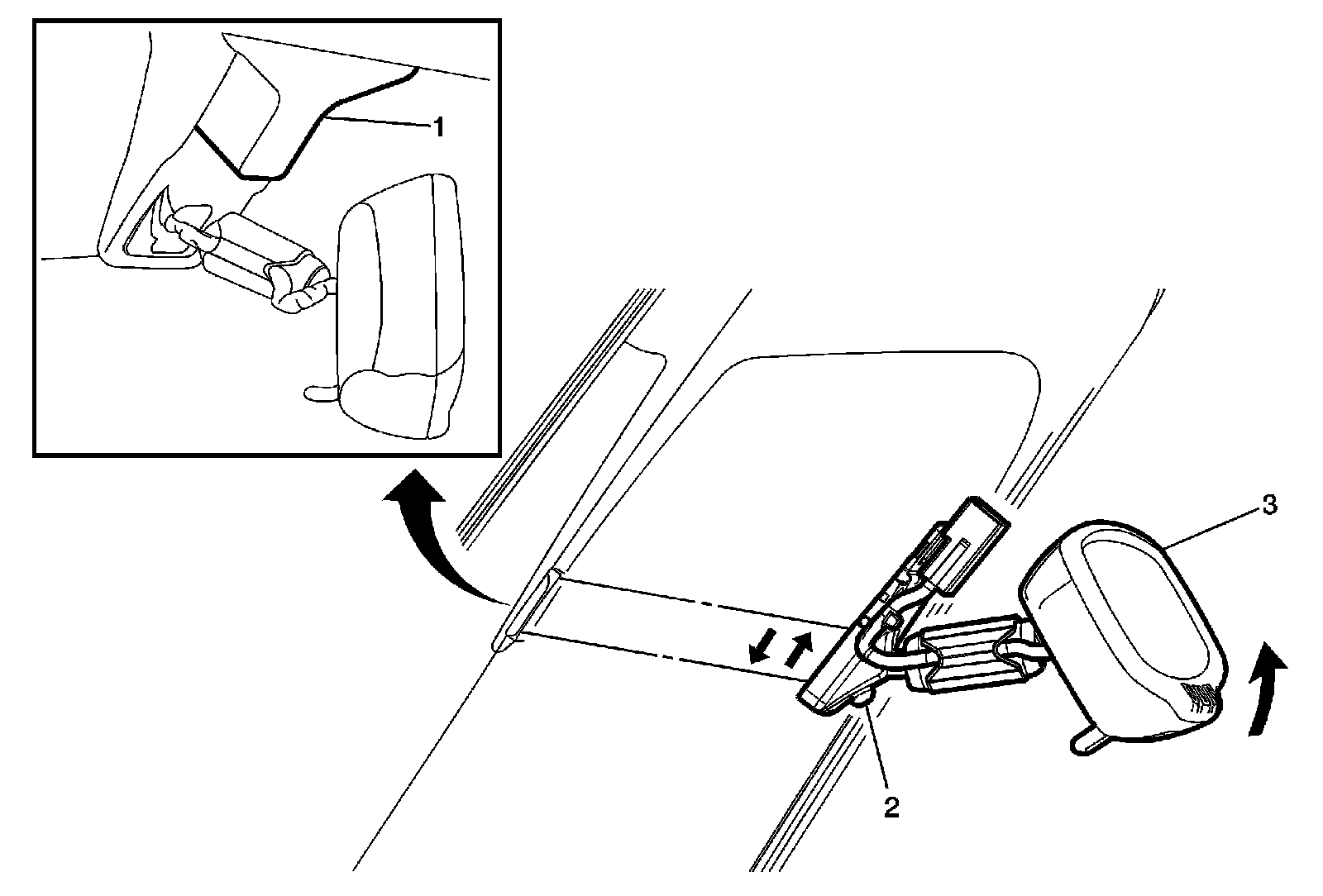 1
3
2