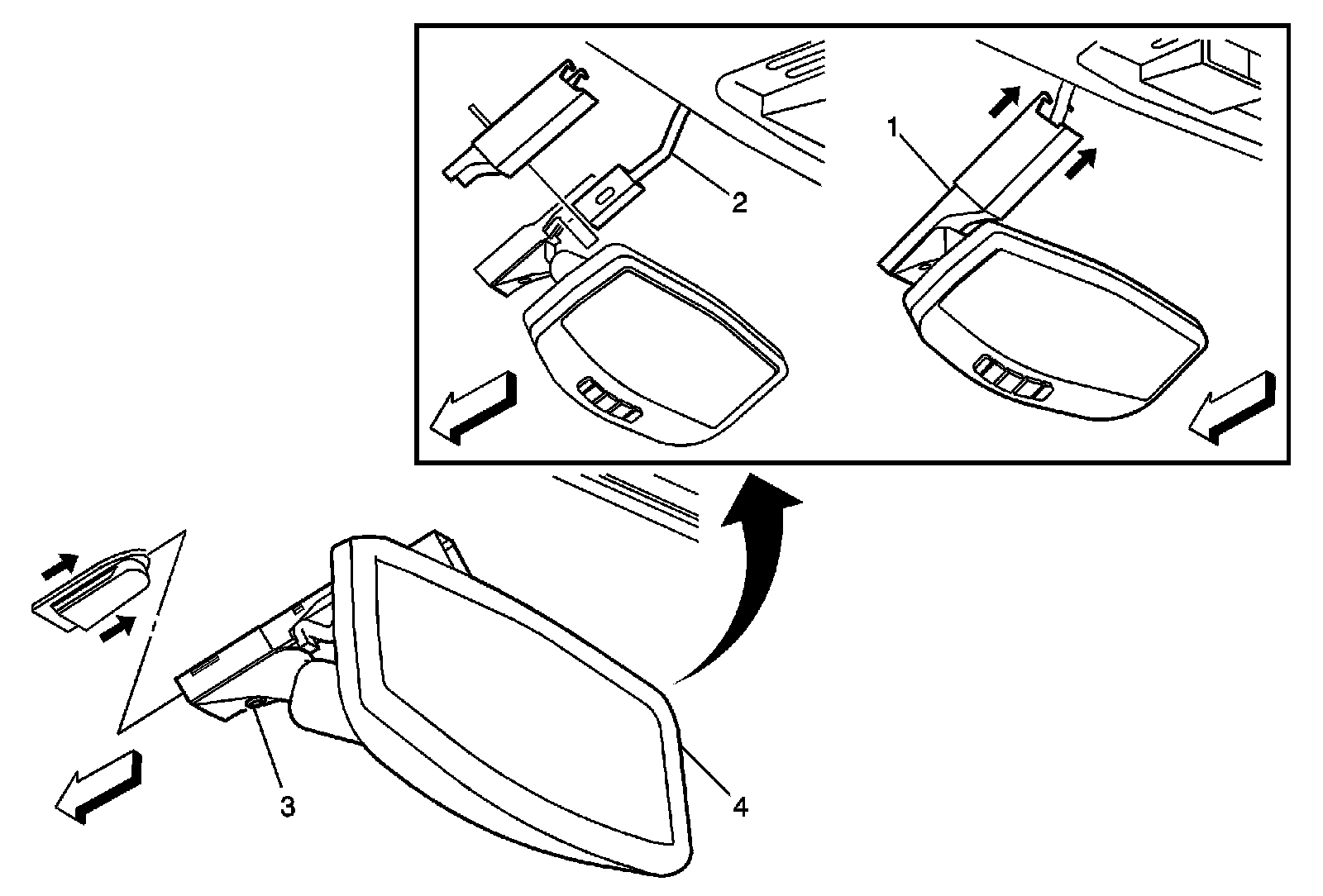 2
1
3
4