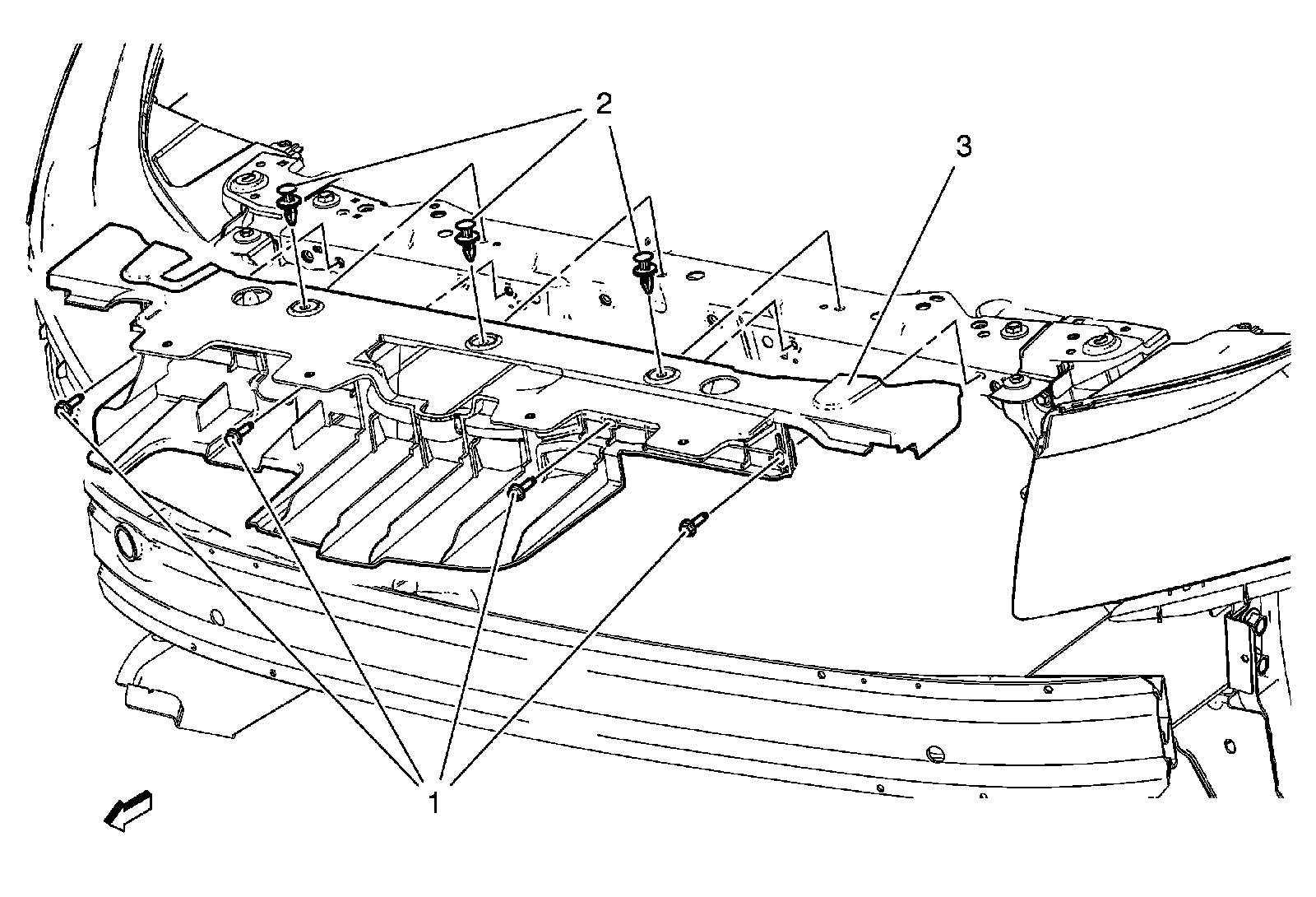 2
3
1