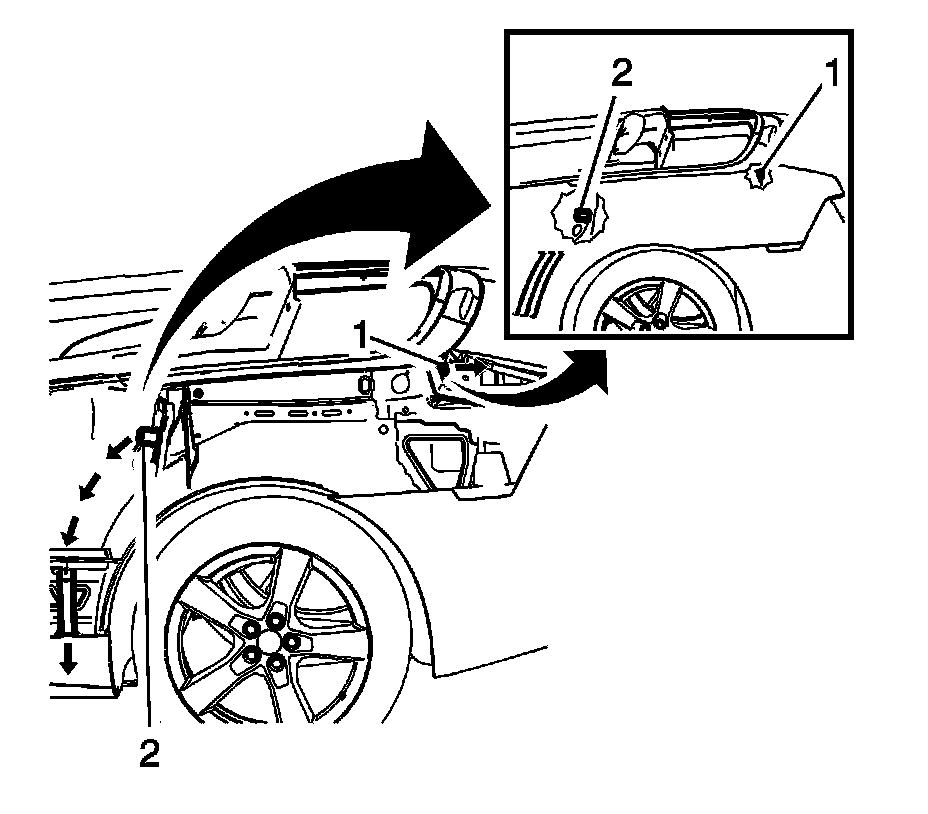 2
1
1
2