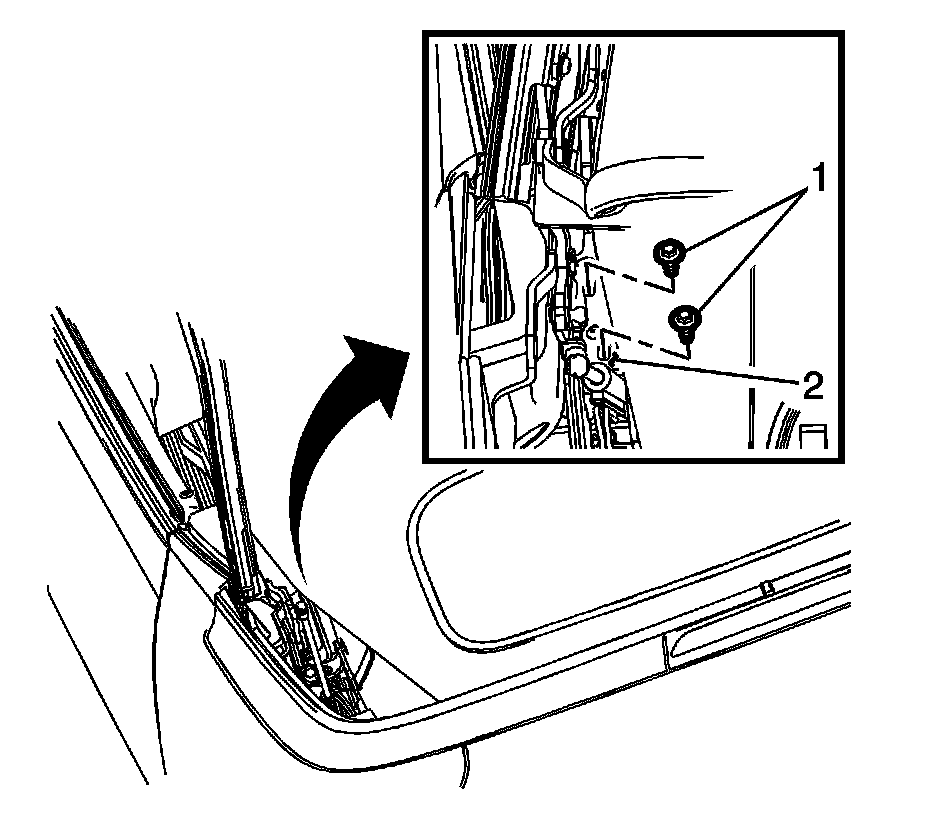 1
2