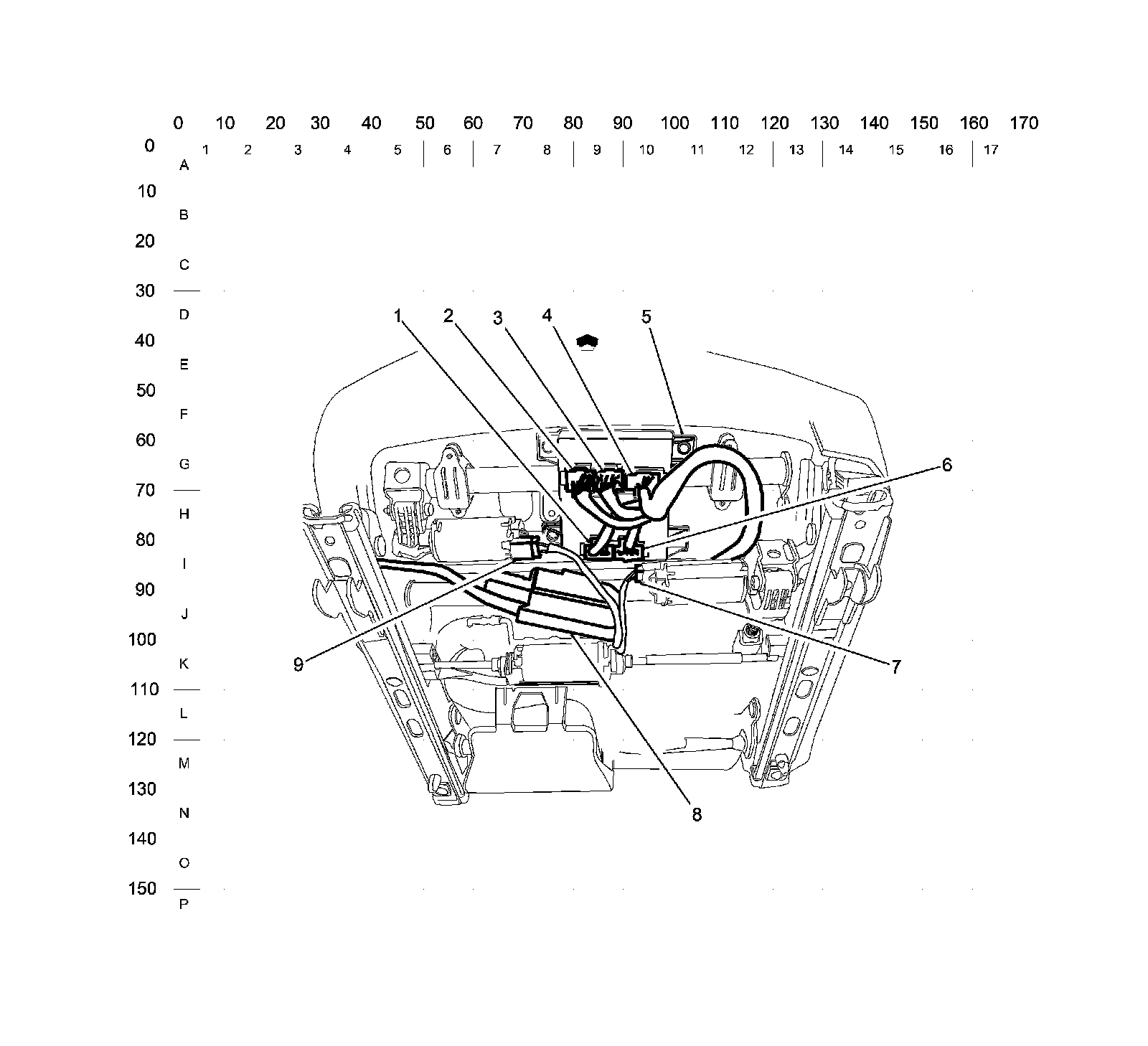 0 10 20 30 40 50 60 70 80 90 100 110 120 130 140 150 160 170

1 2 3 4 5 6 7 8 9 10 11 12 13 14 15 16 17

0
A
10
B
20
C
30
D
40
E
50
F
60
G
70
H
80
I
90
J
100
K
110
L
120
M
130
N
140
O
150
P

1
2
3
4
5
6
7
8
9