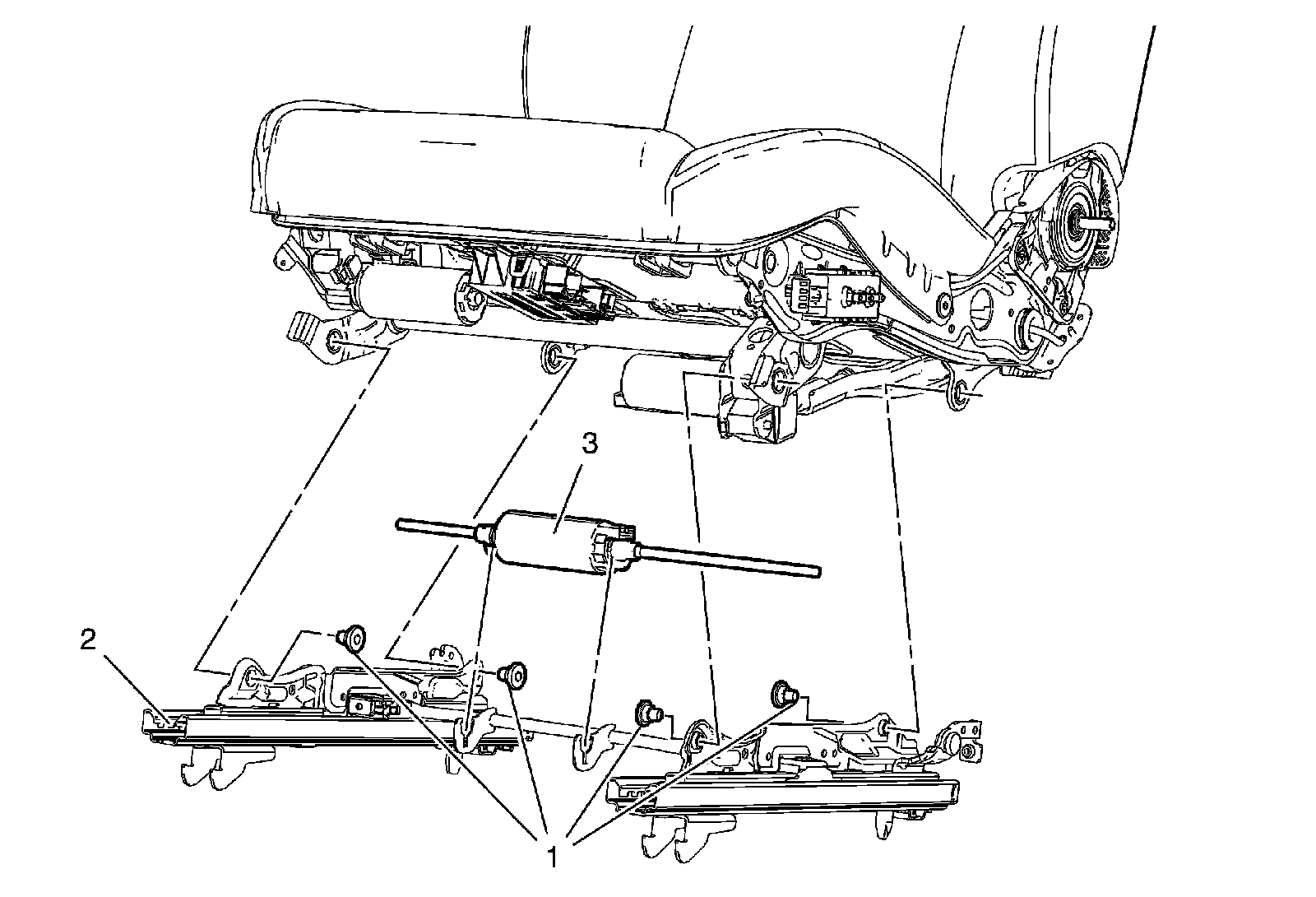 3
2
1