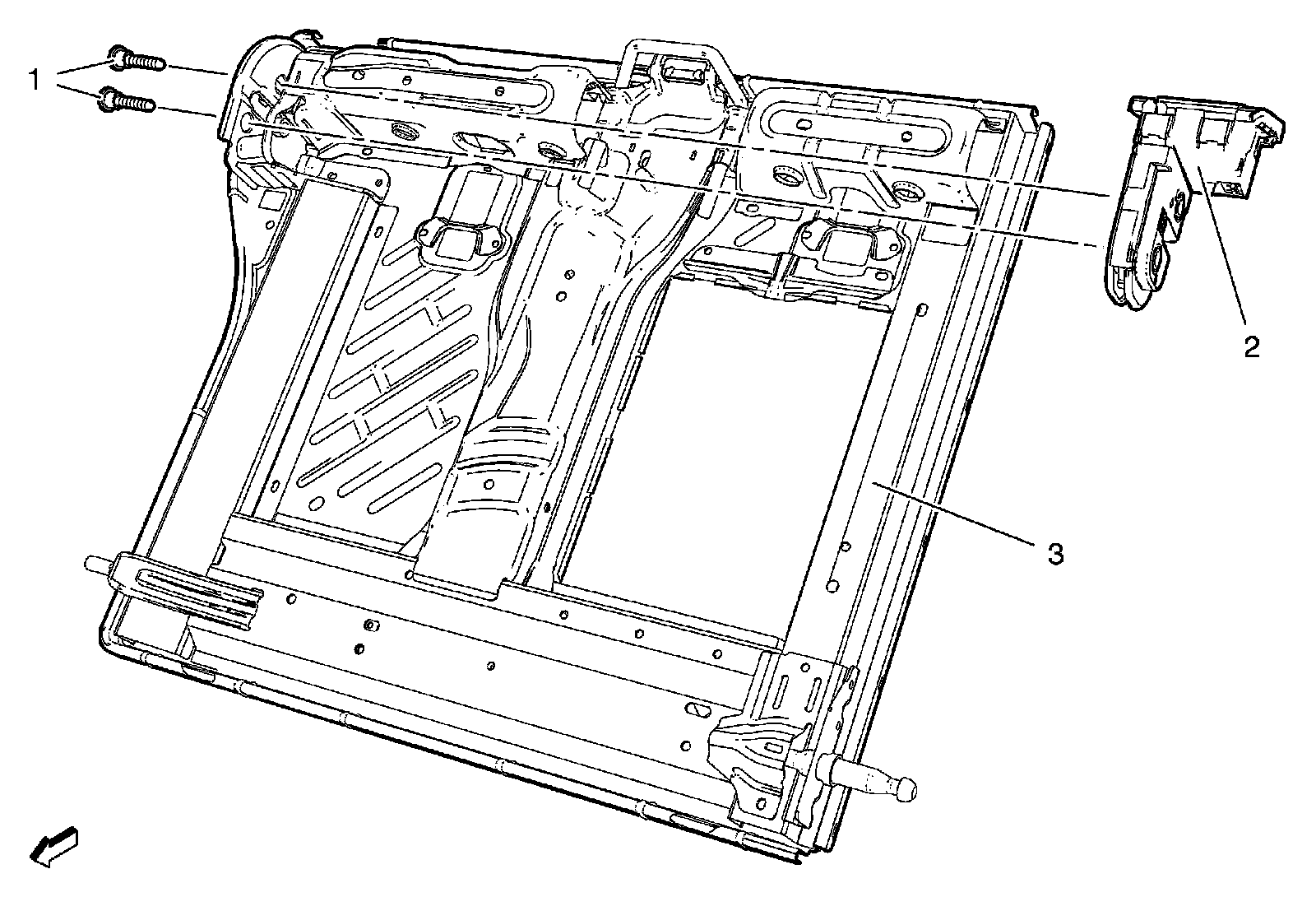 1
2
3