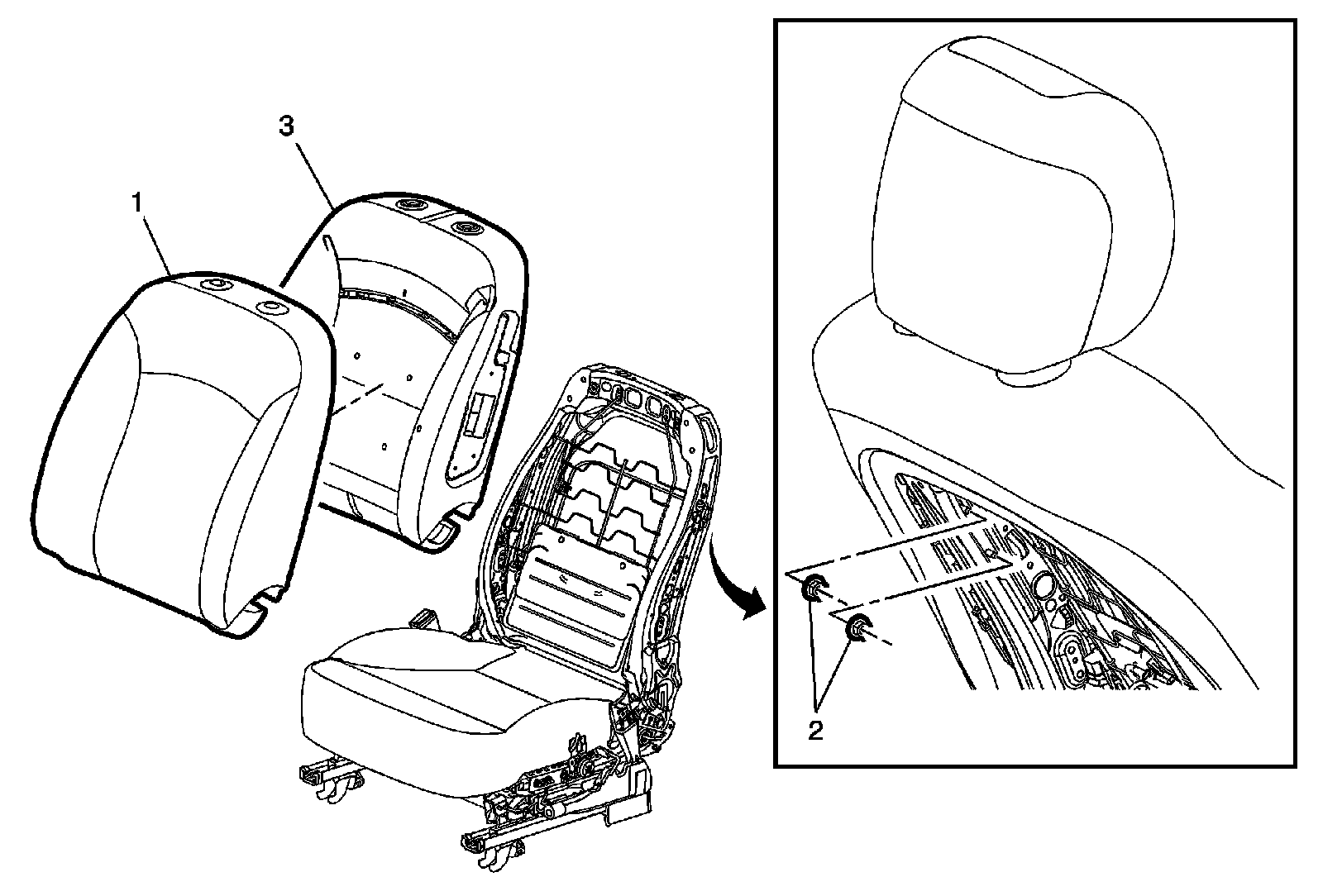 3
1
2