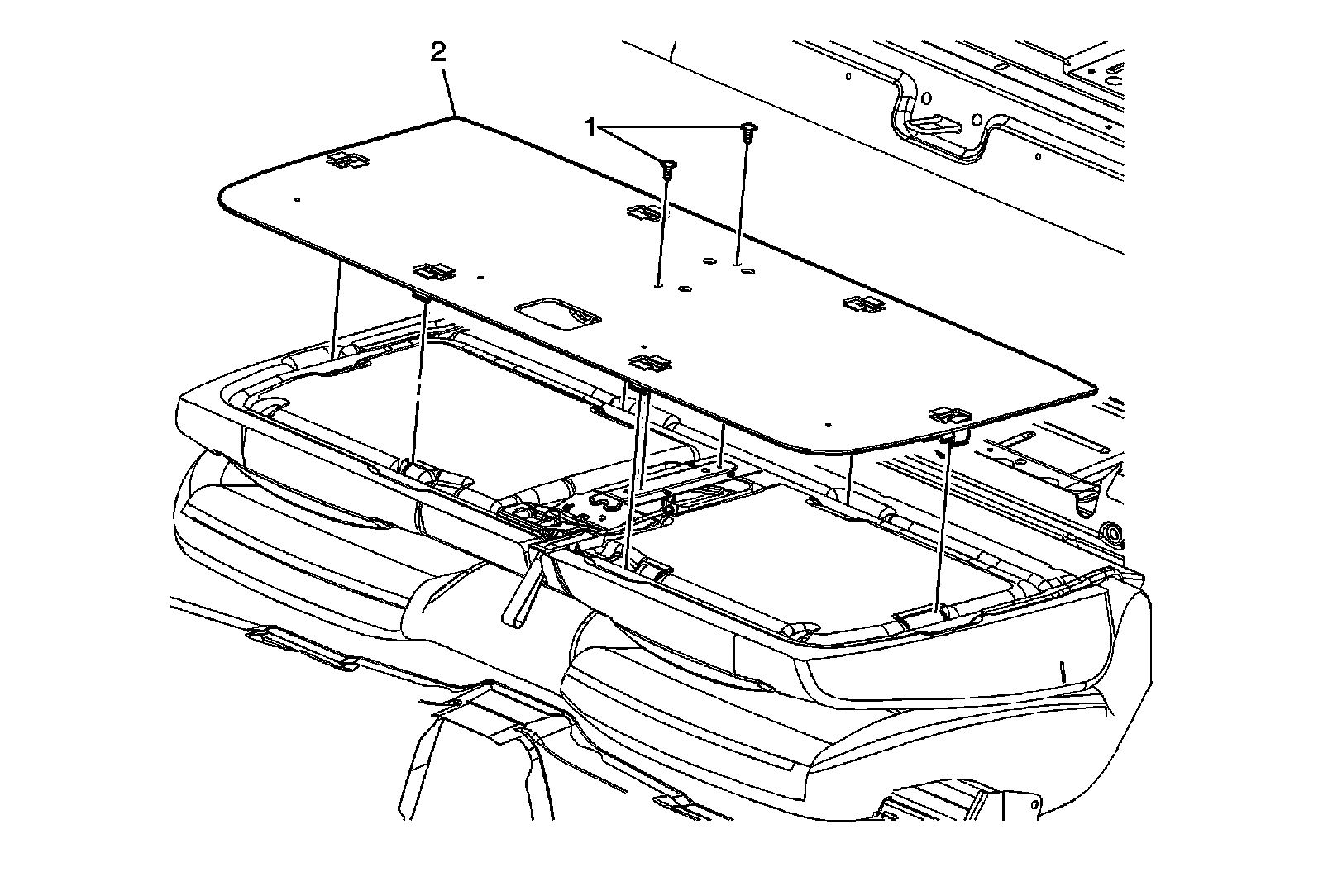 2
1