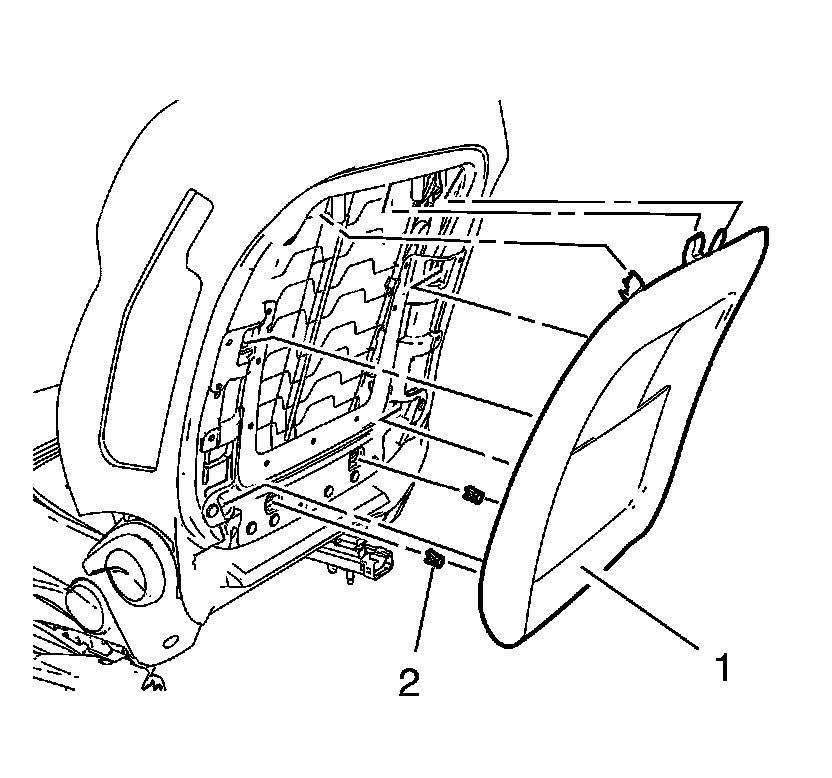 2

1