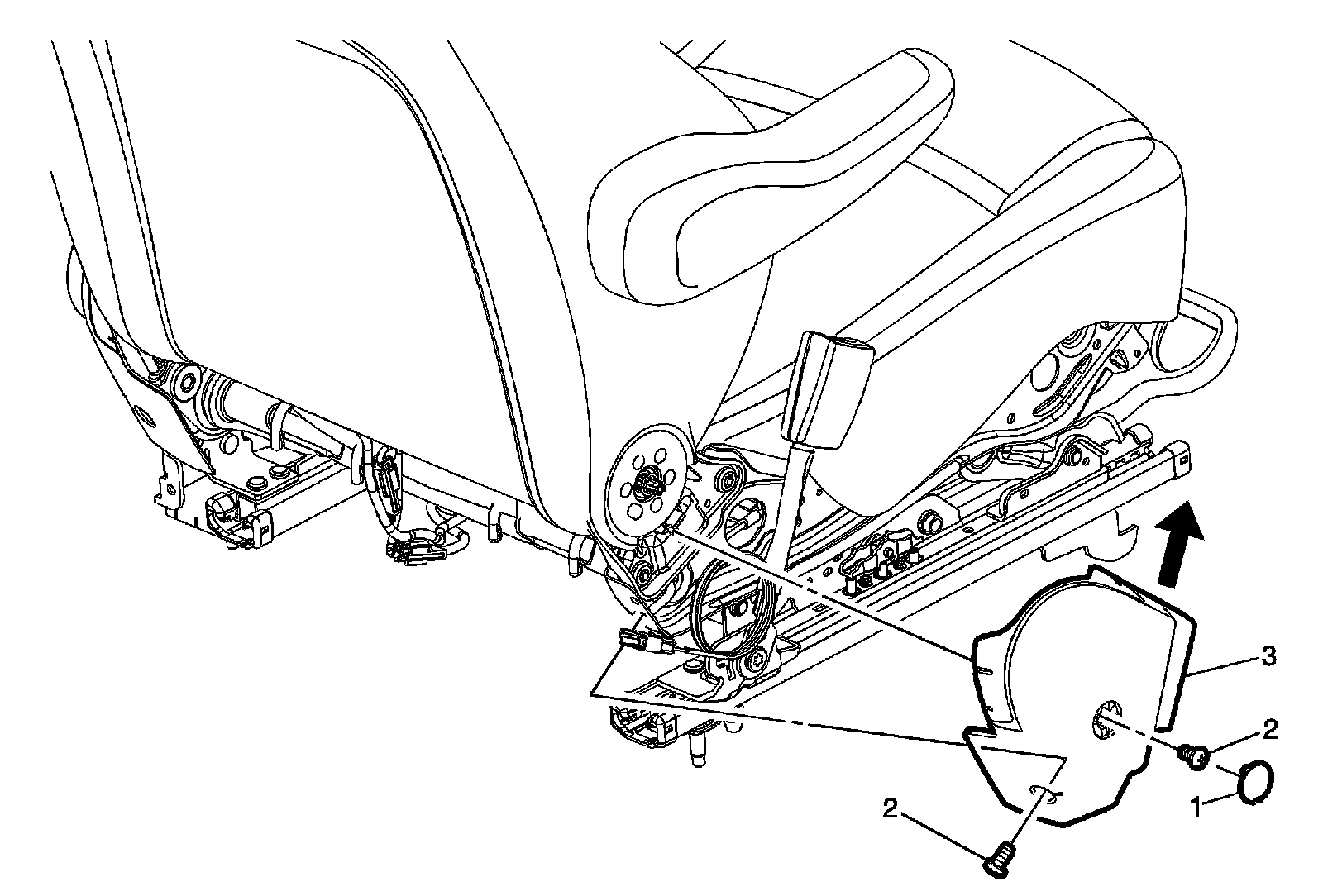 3
2
1
2