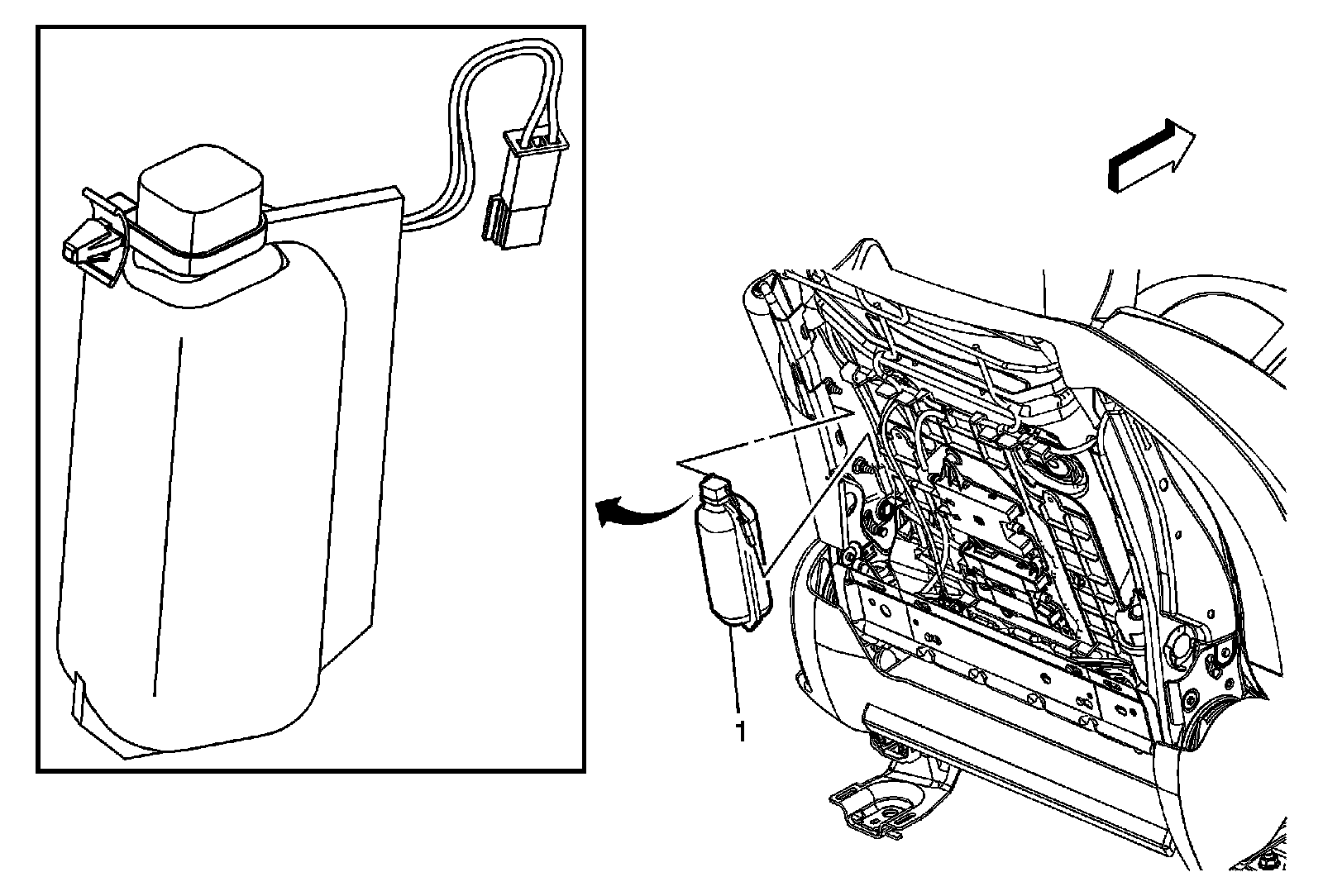 1