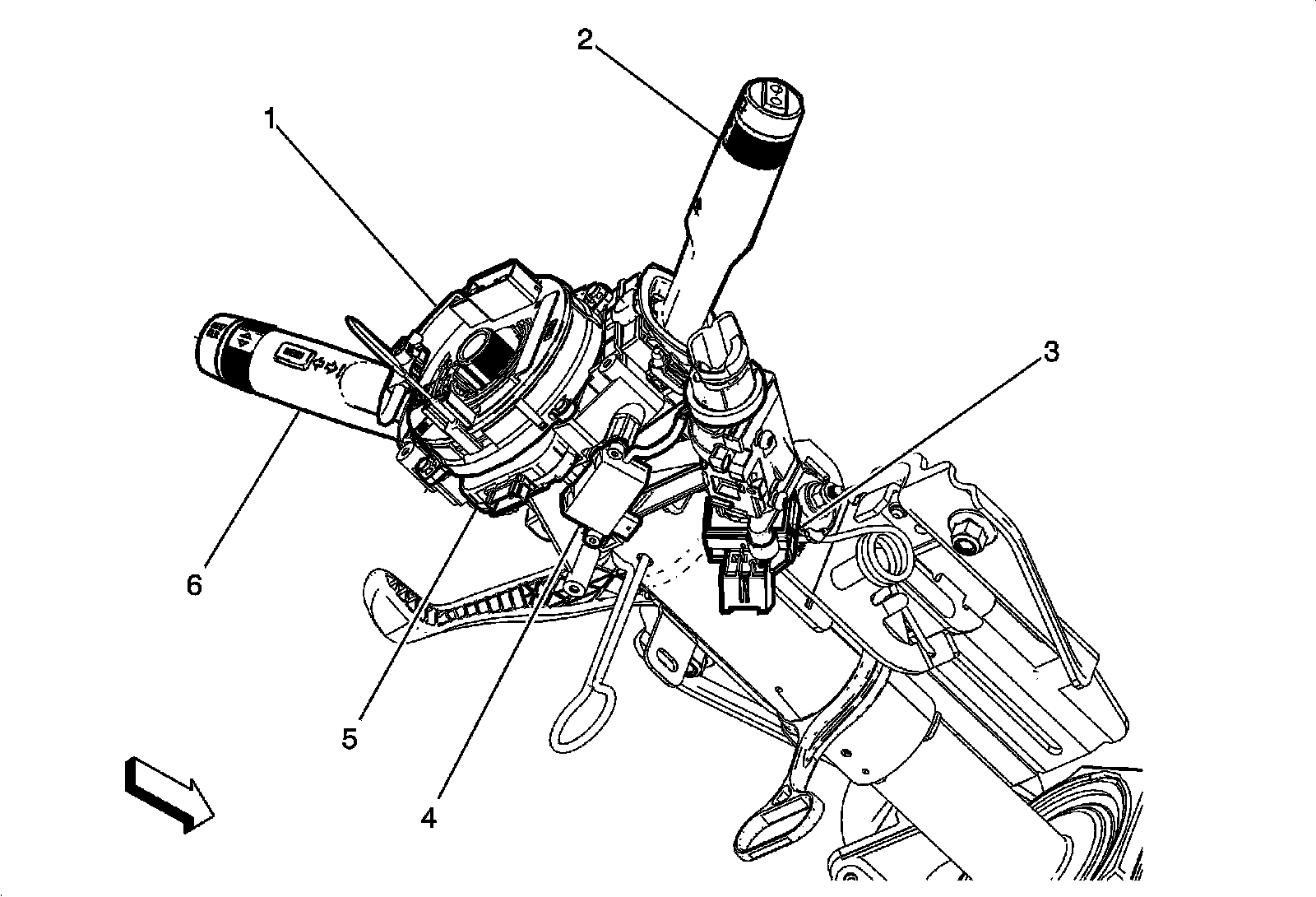 2
1
3
6
5
4