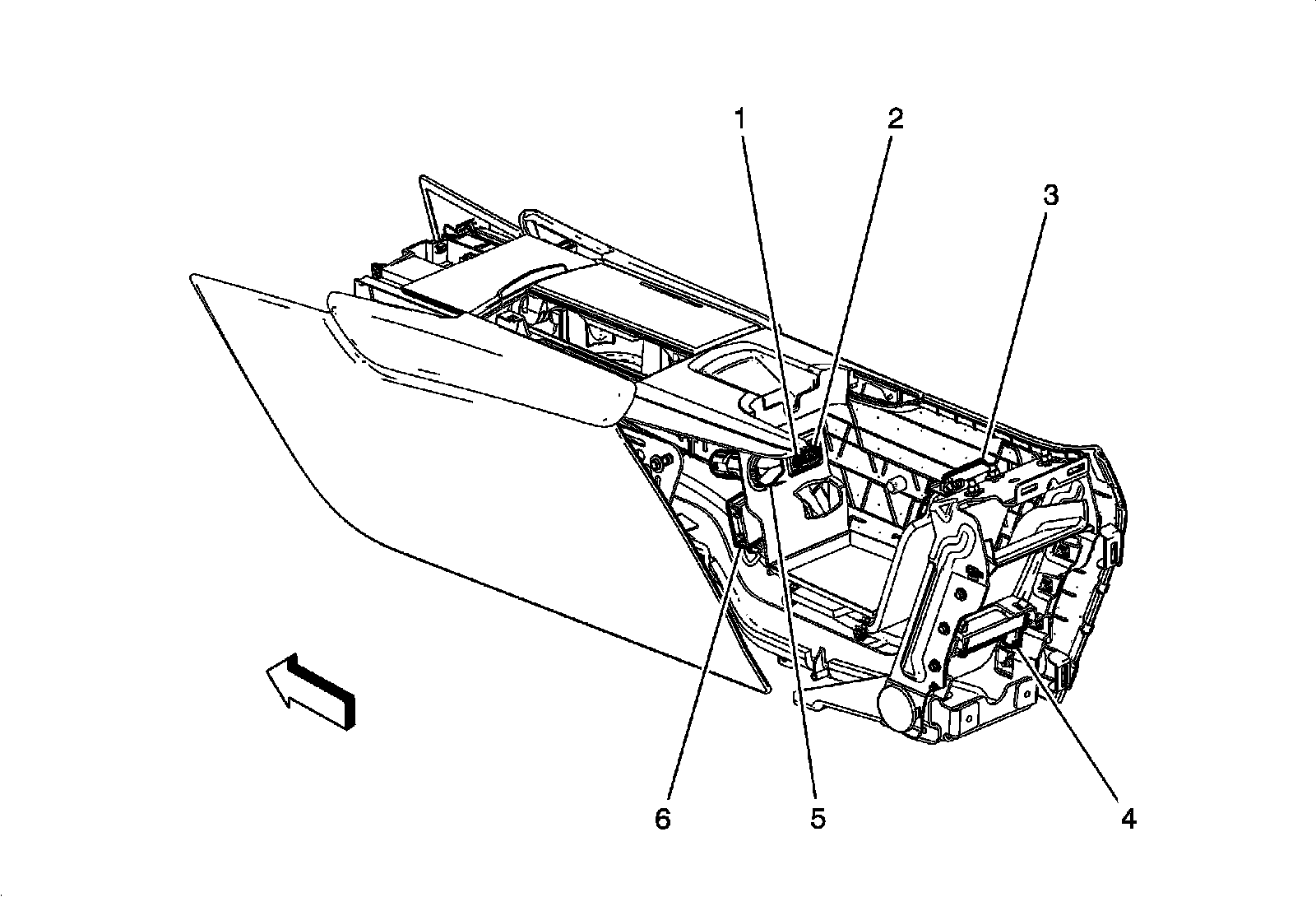 1
2
3
6
5
4