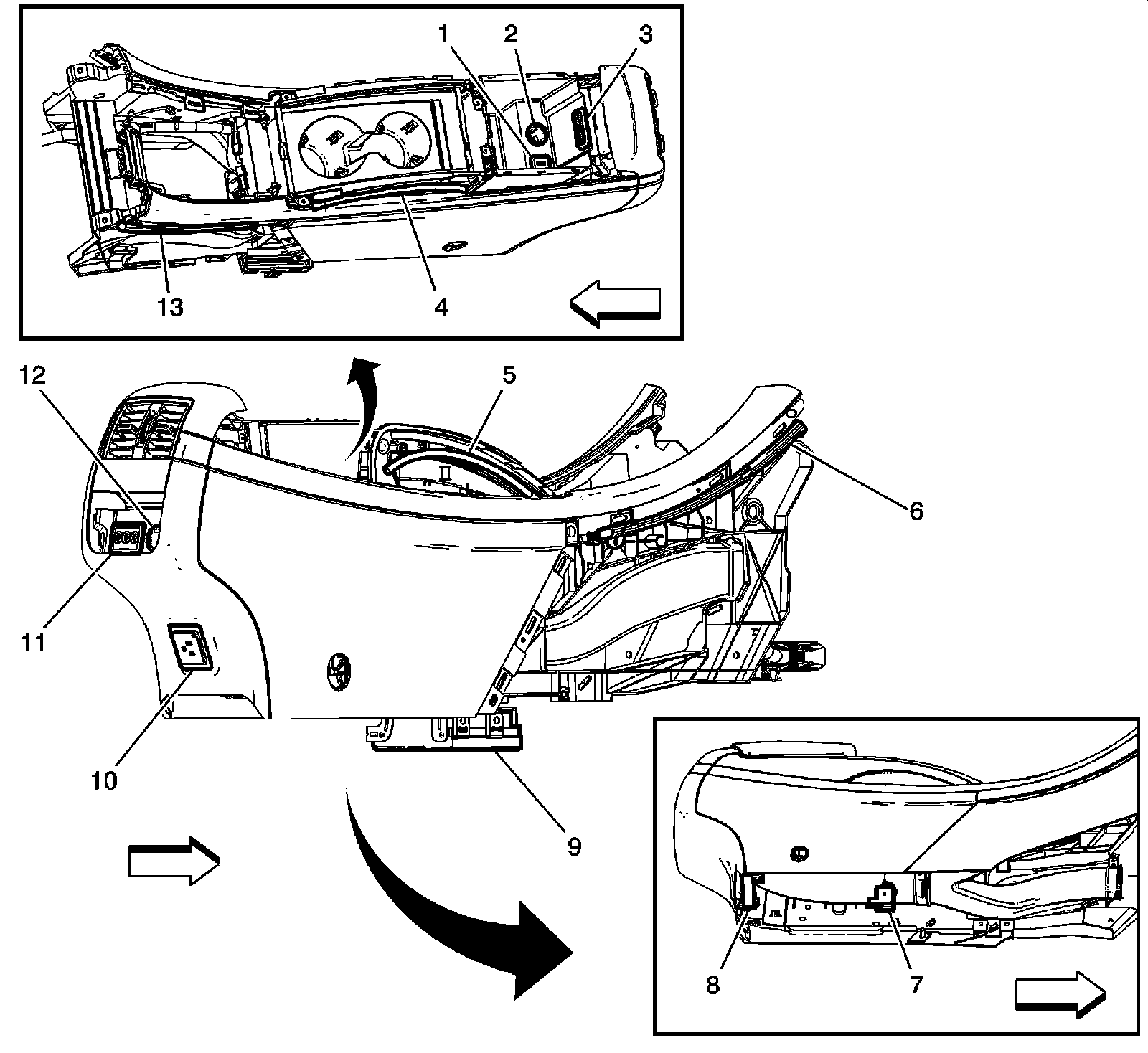 1
2
3
13
4
12
5
6
11
10
9
8
7