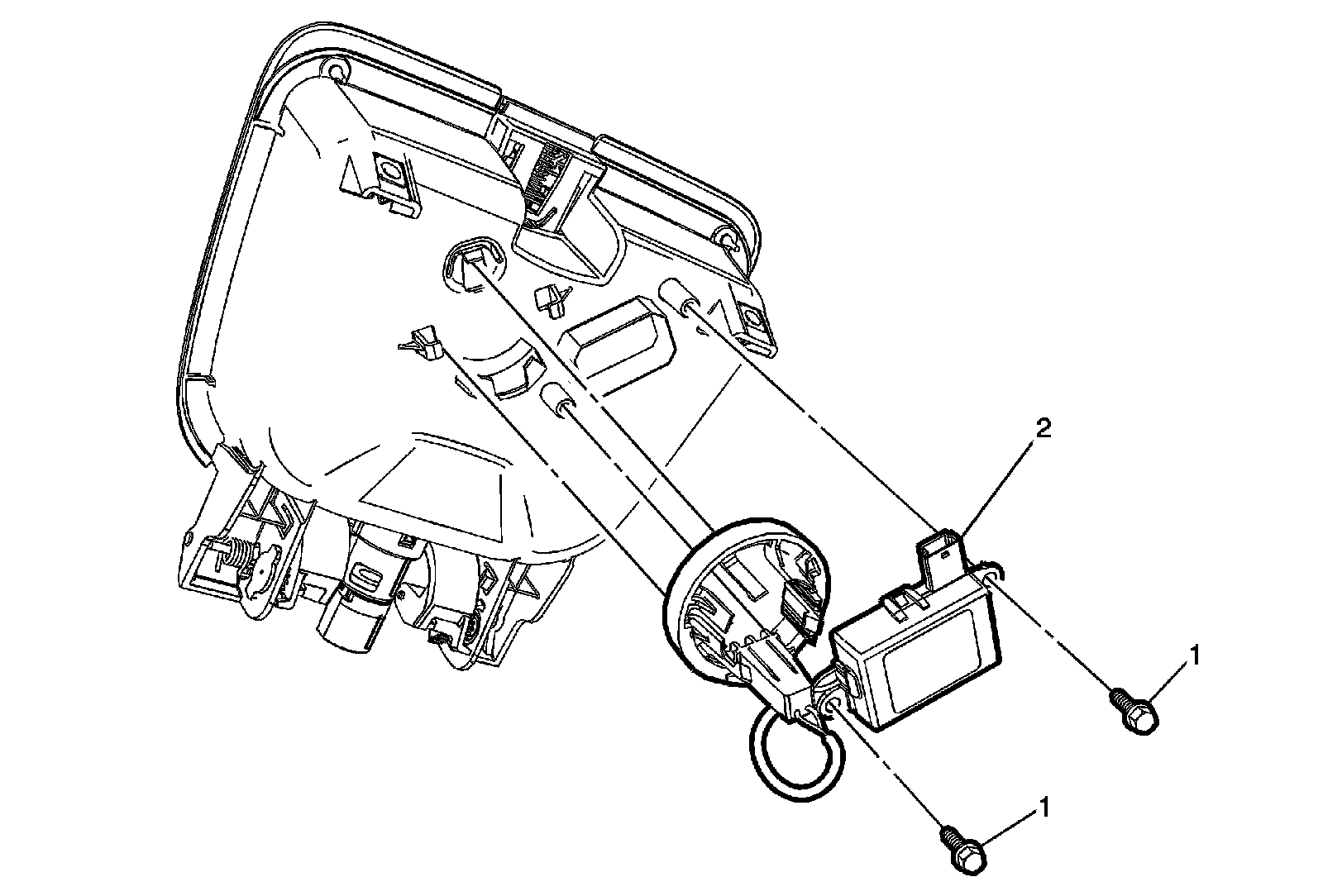 2
1
1