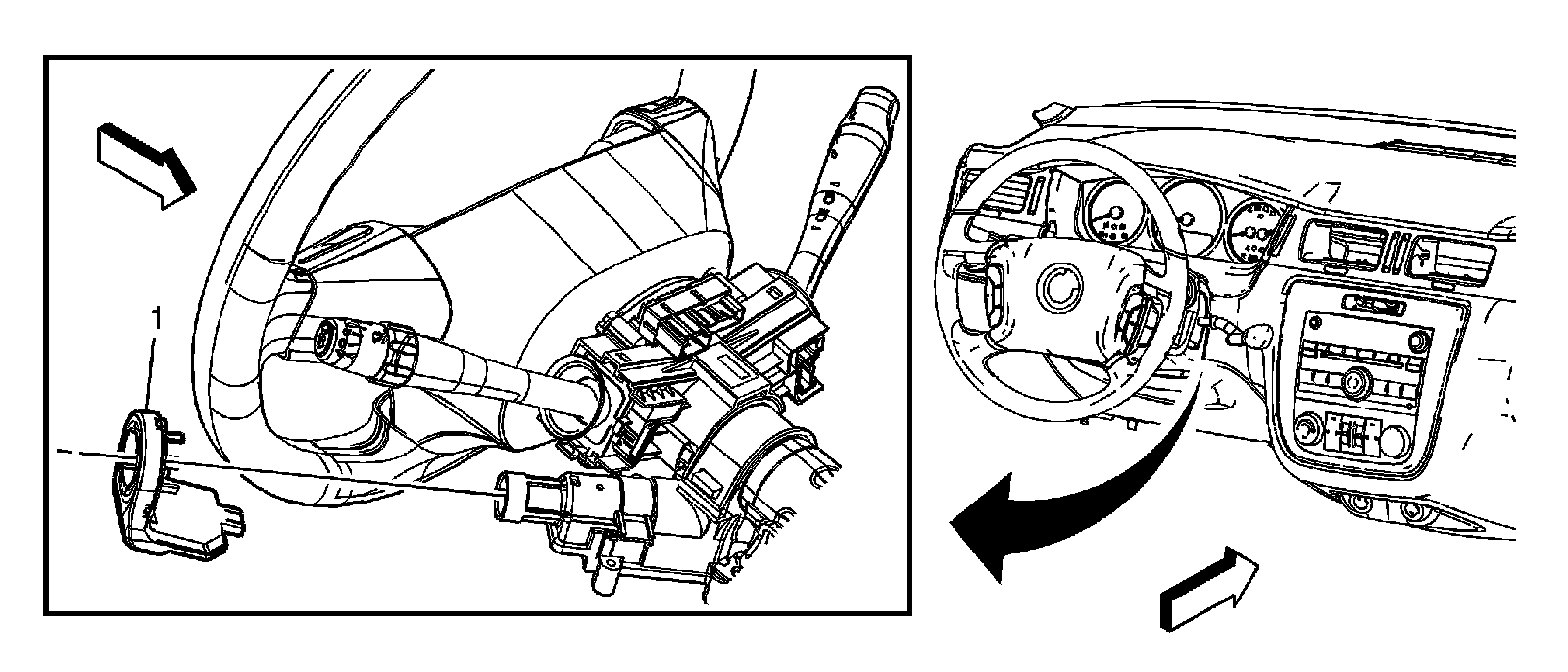 1