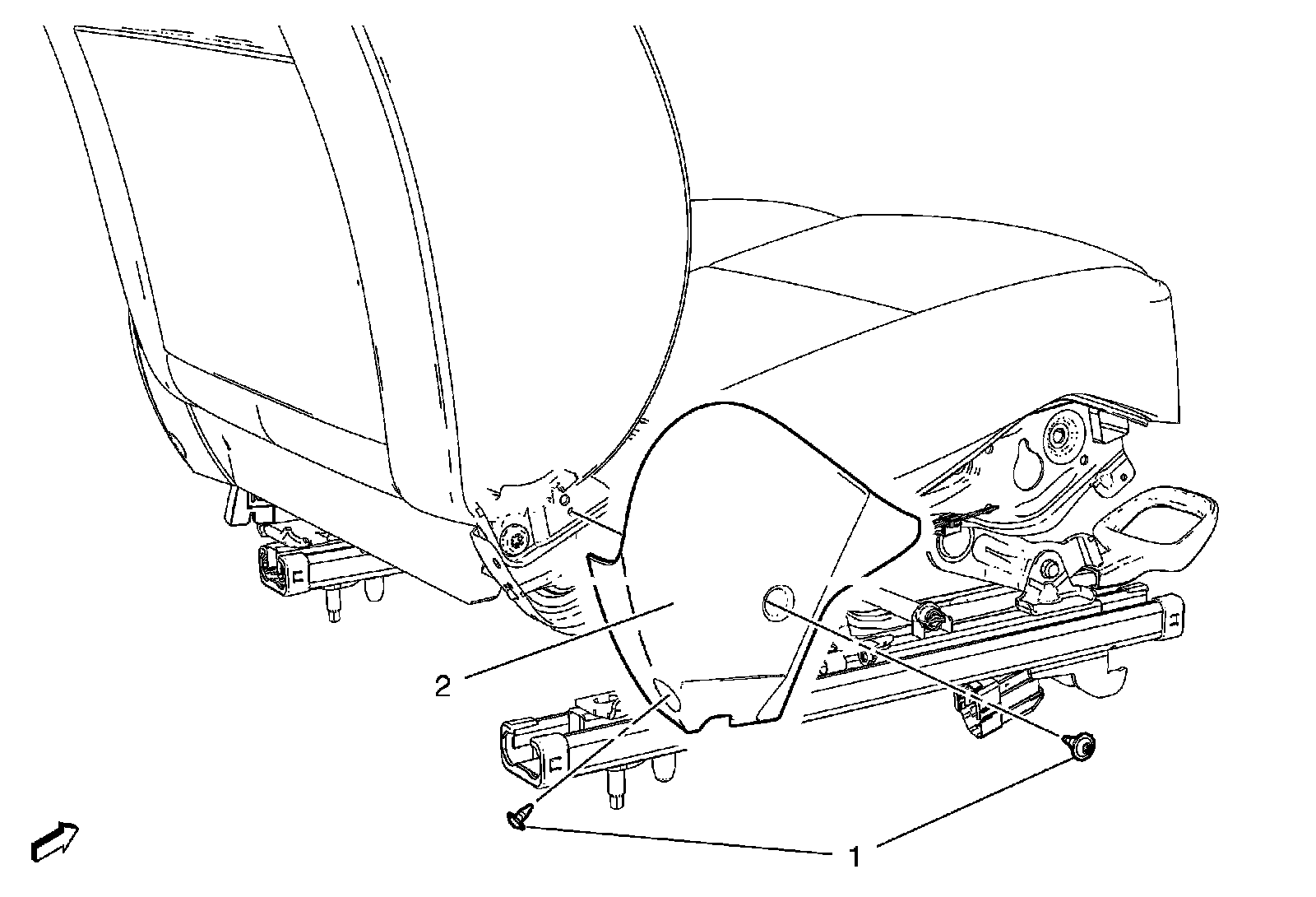 2

1