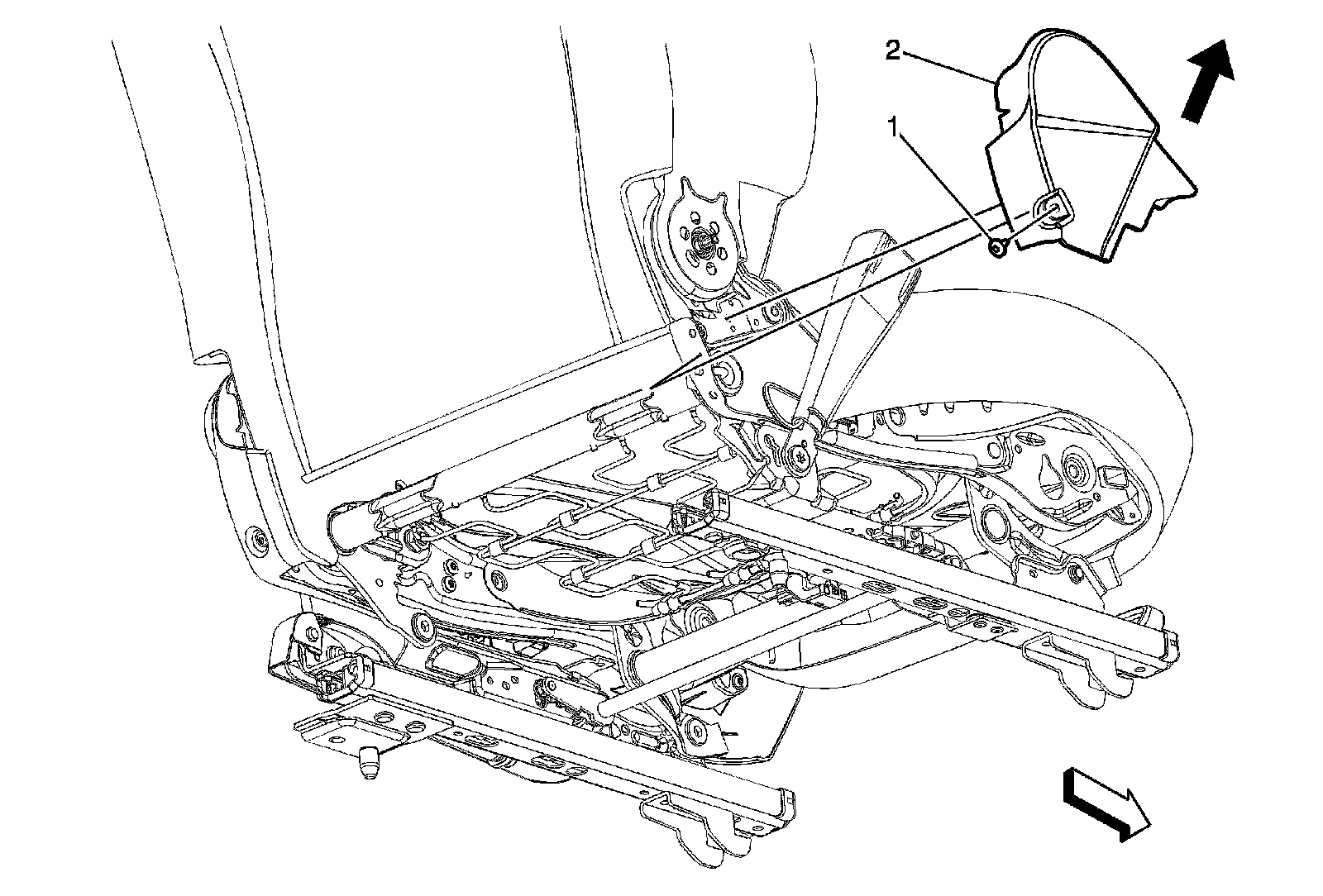 2
1