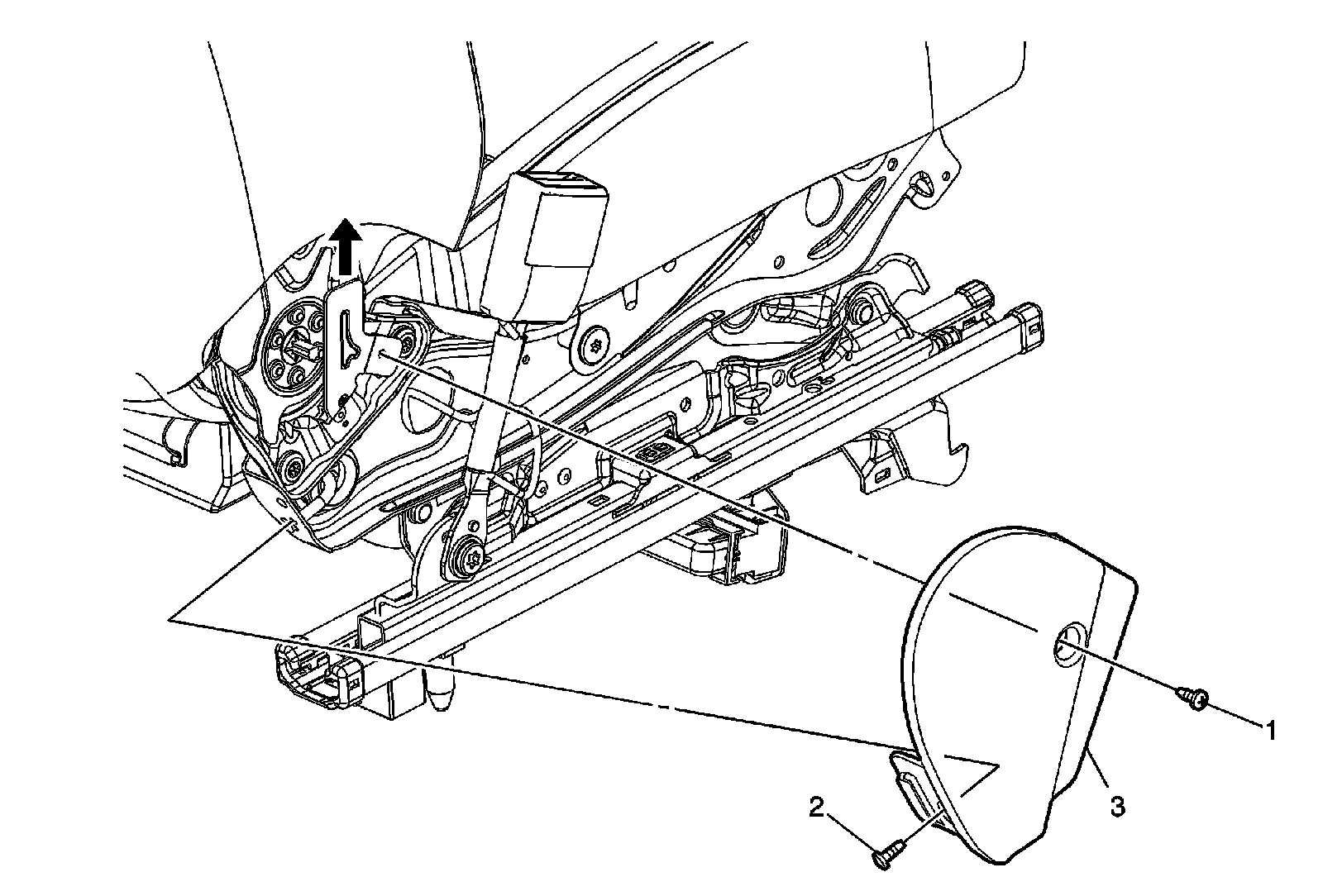 1
2
3