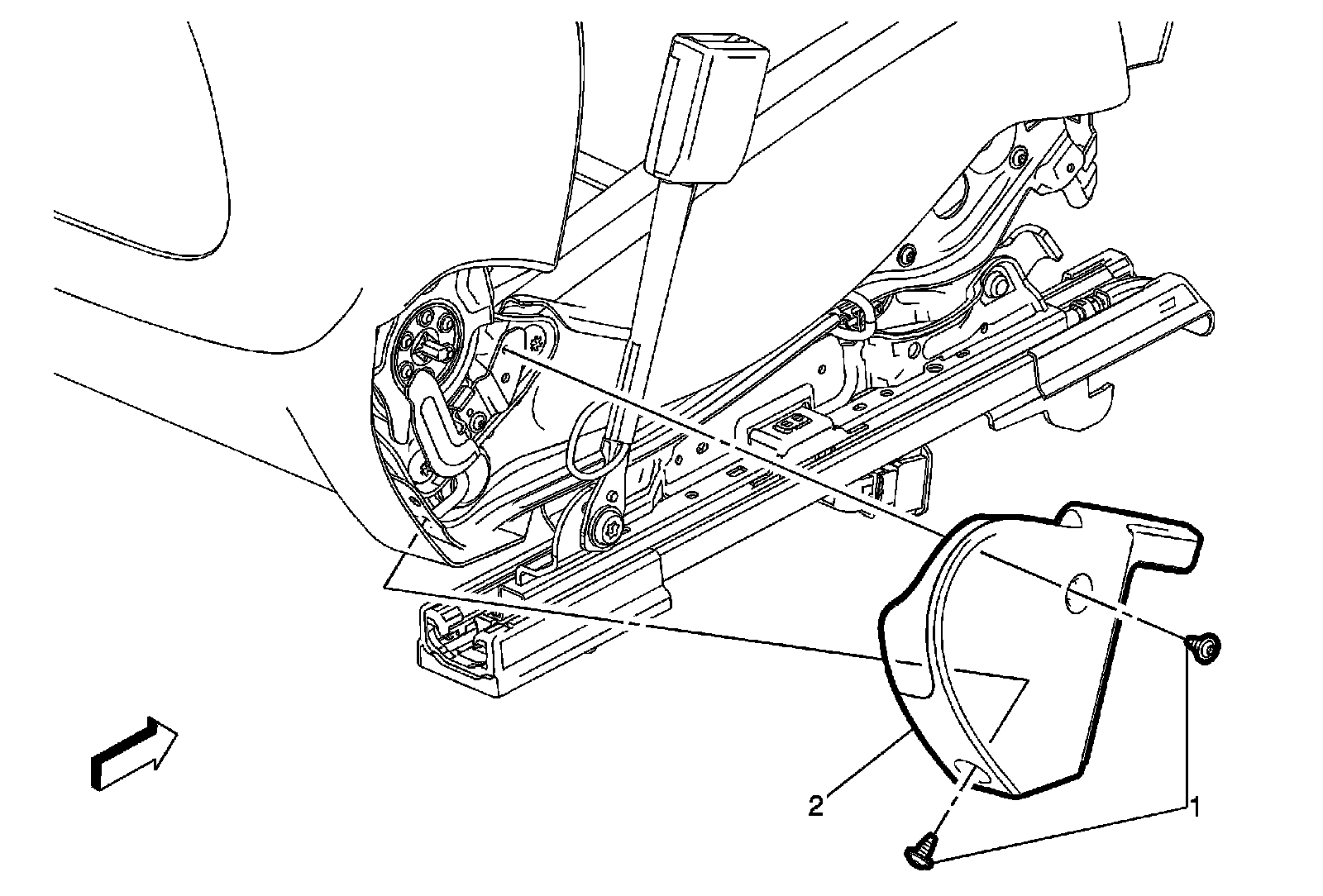 2
1