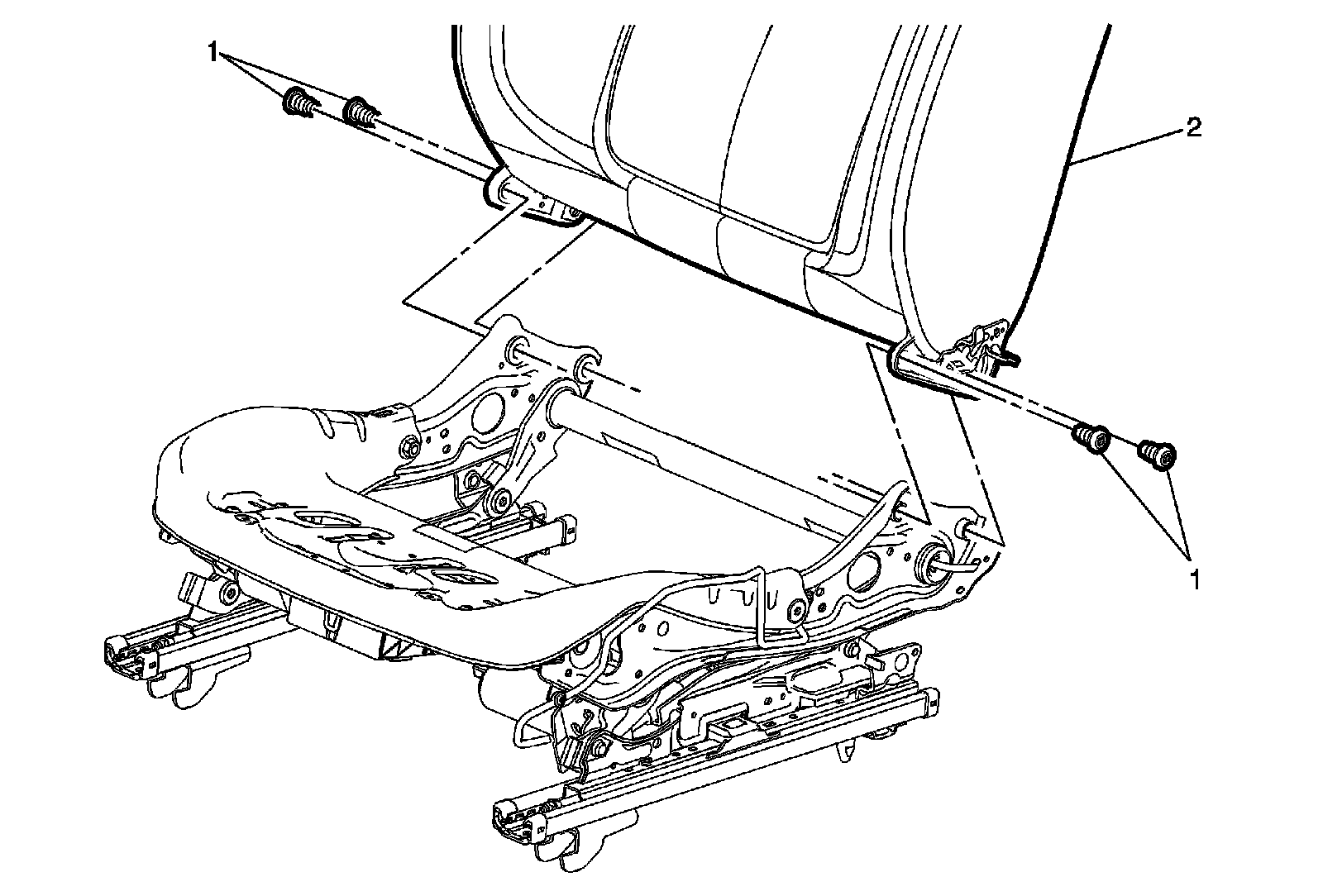 1
2
1