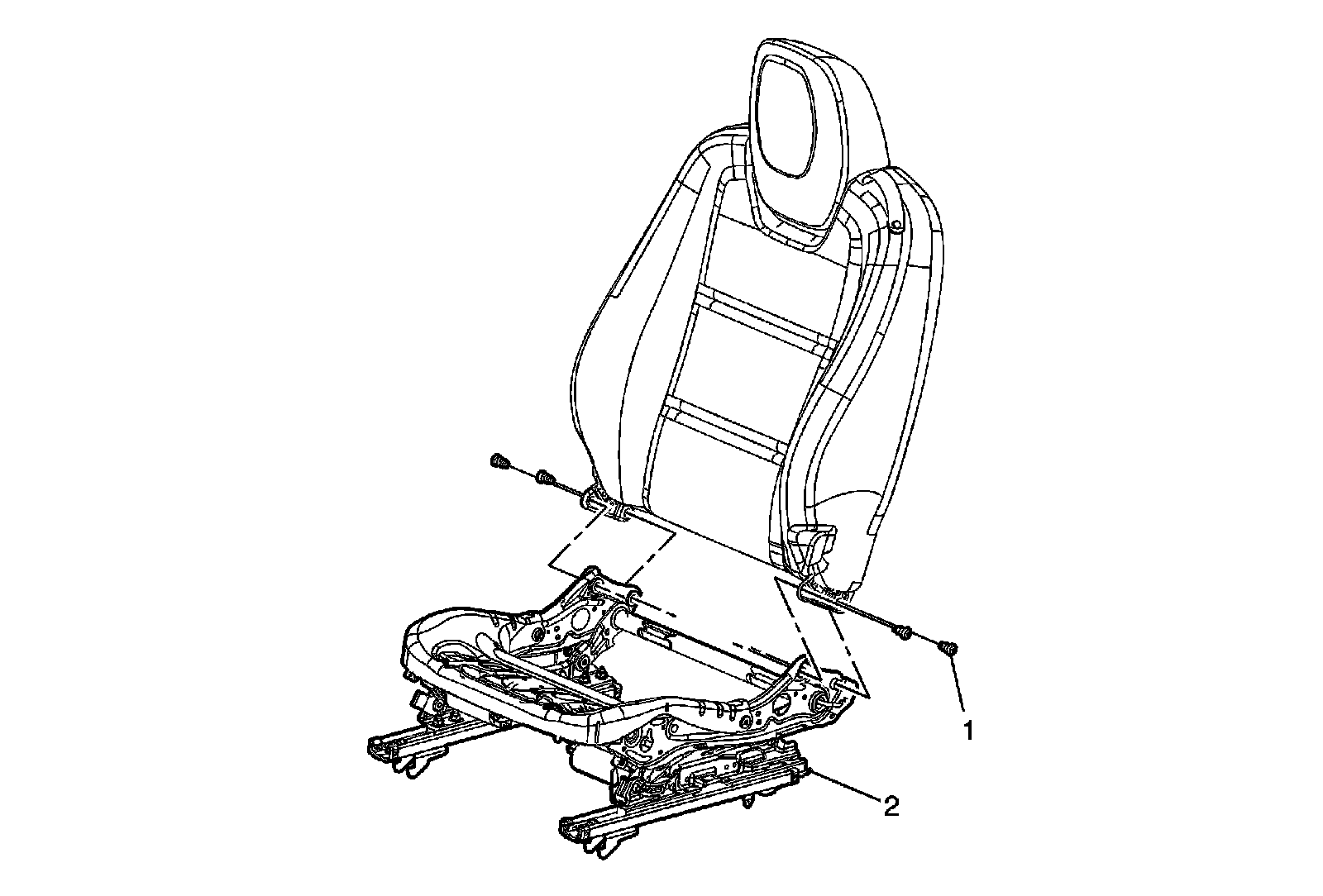 1
2