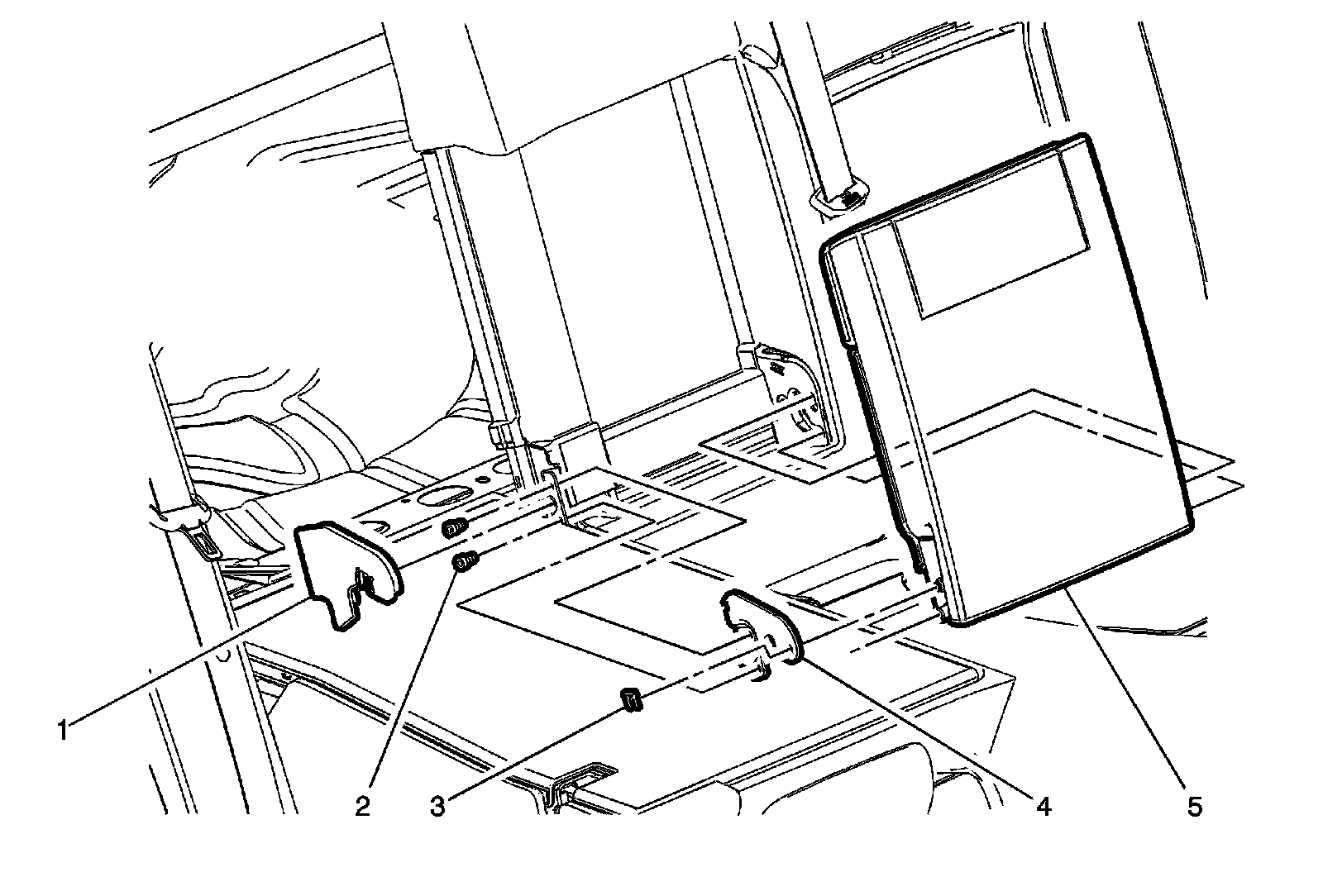 1
2
3
4
5