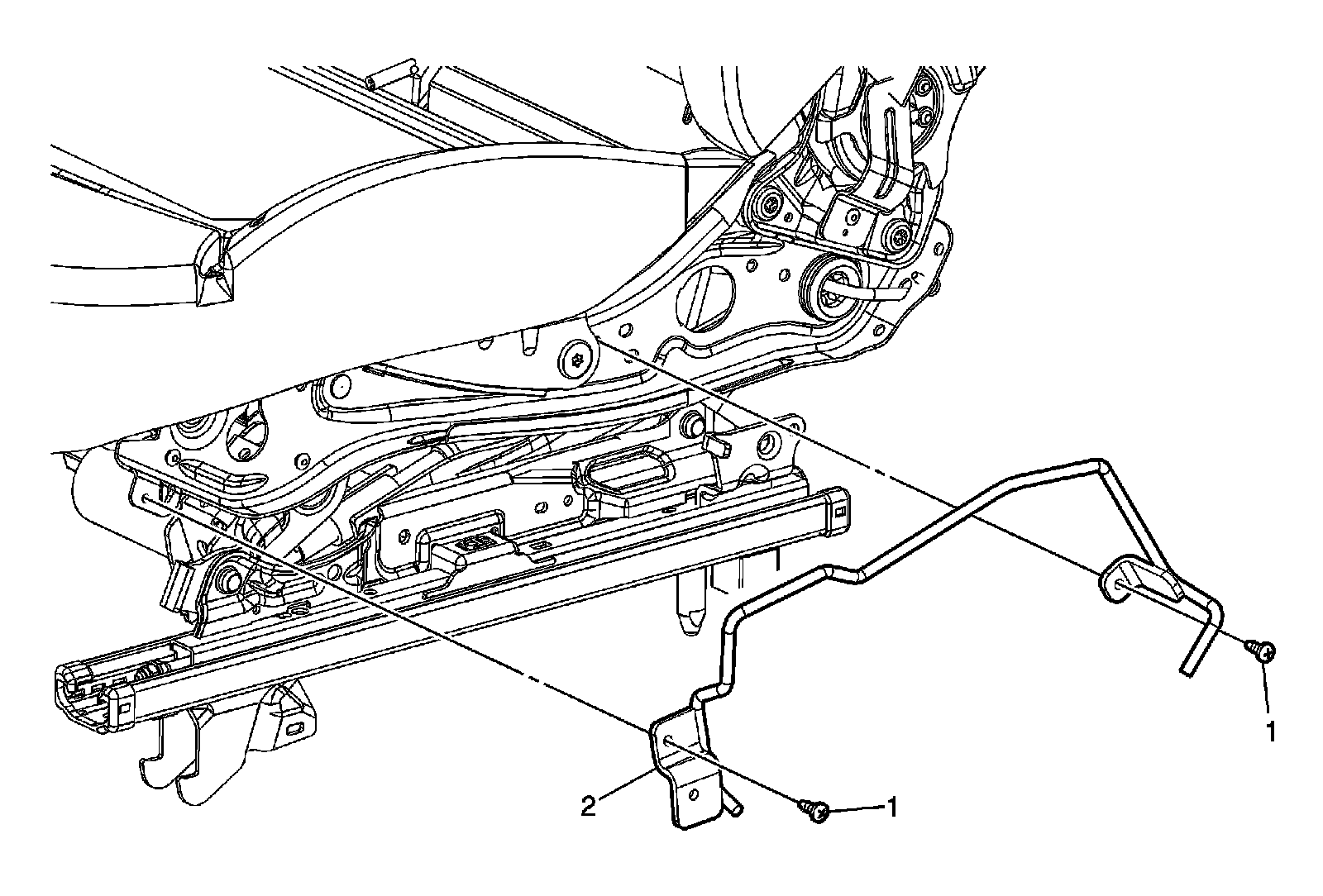 1

2

1