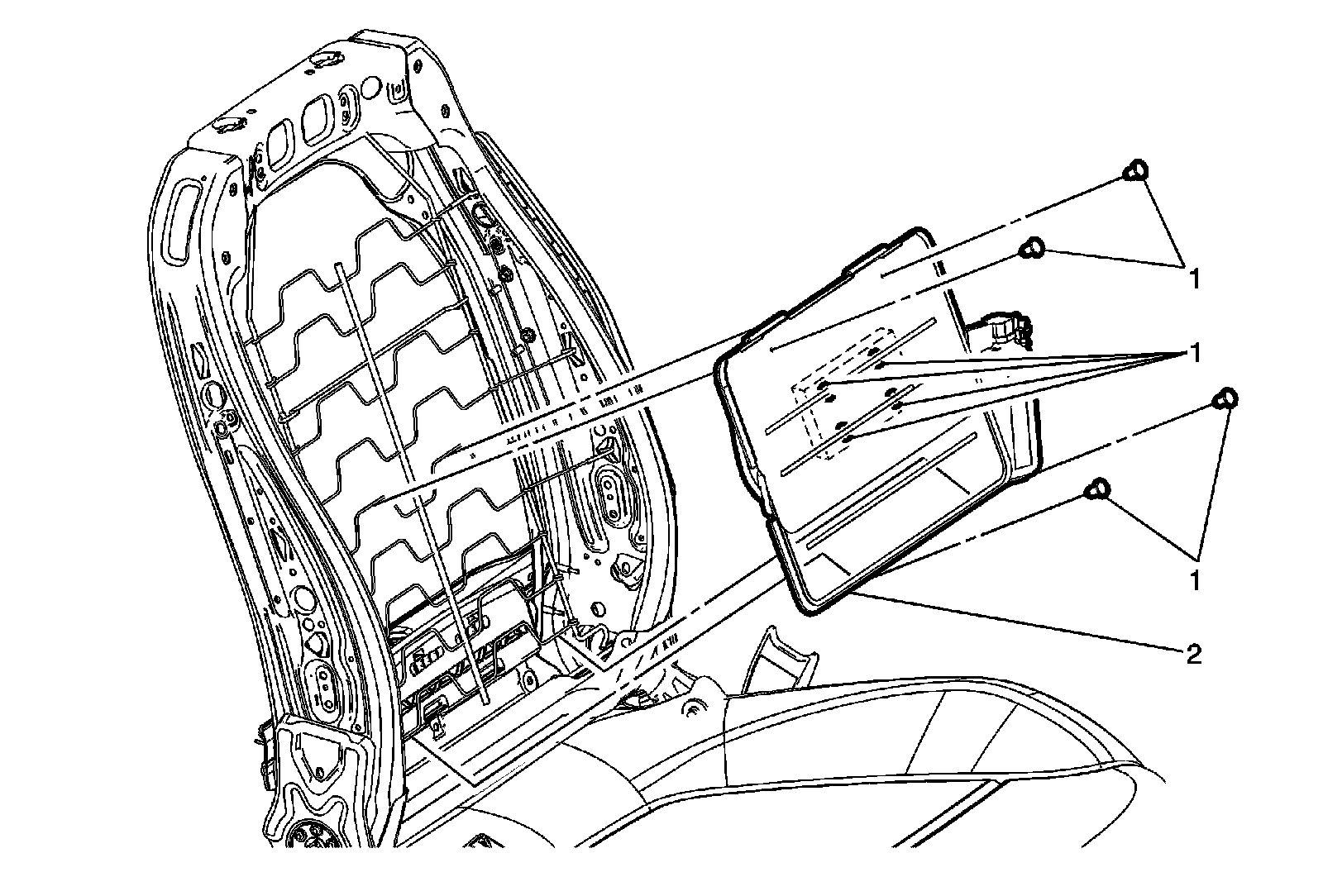 1
1
1
2