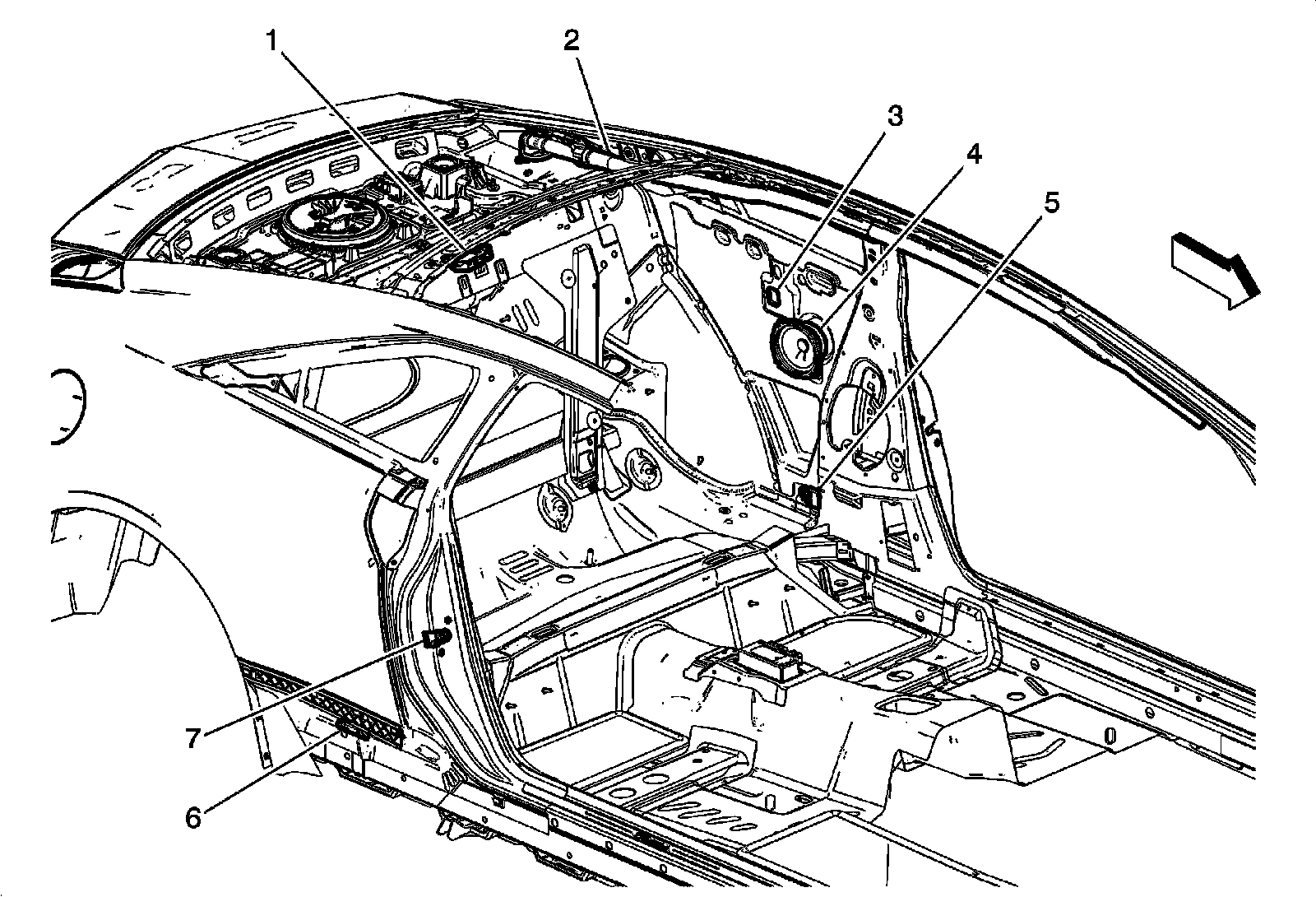 1
2
3
4
5
7
6