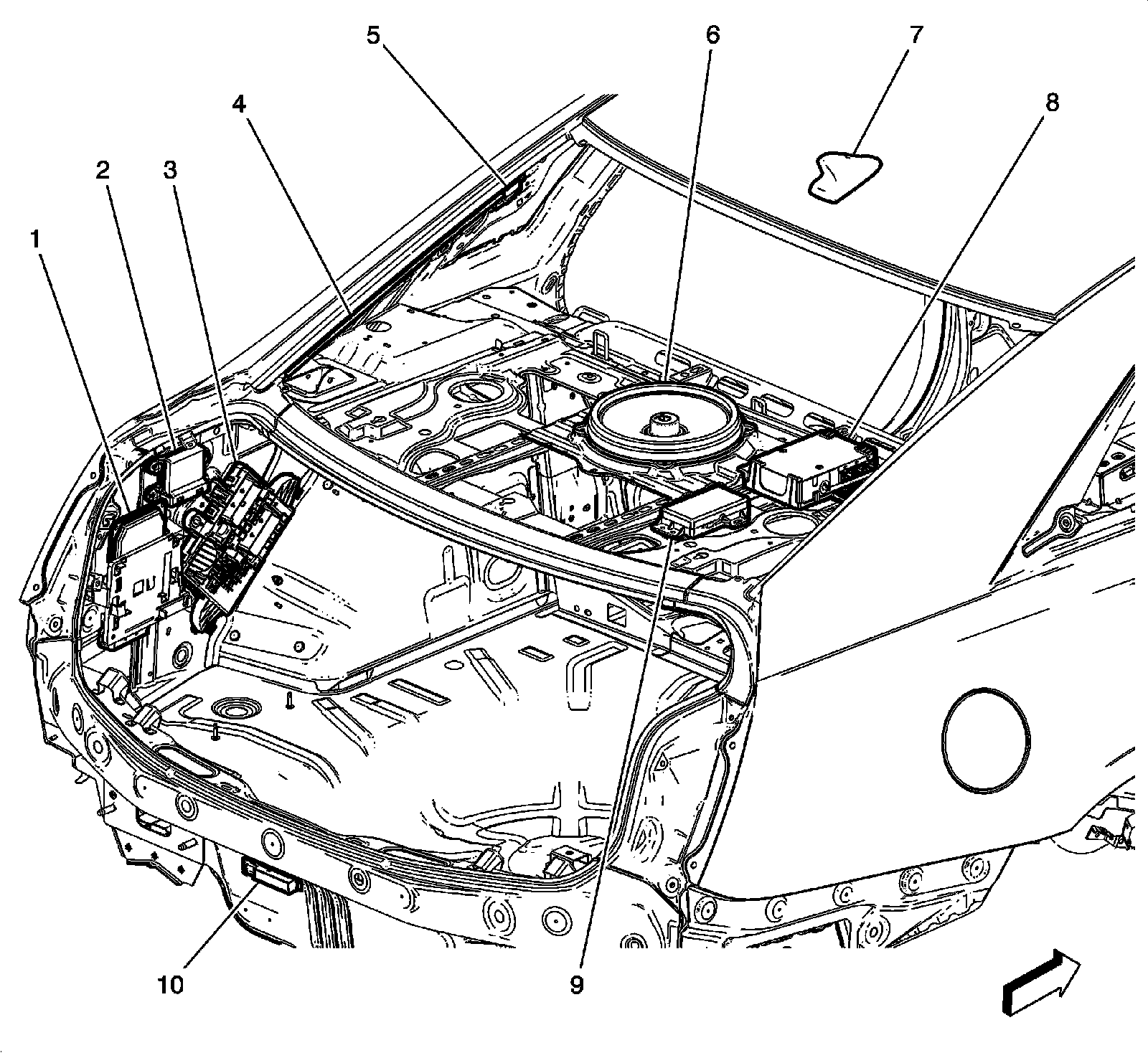 5
6
7
4
8
2
3
1
10
9