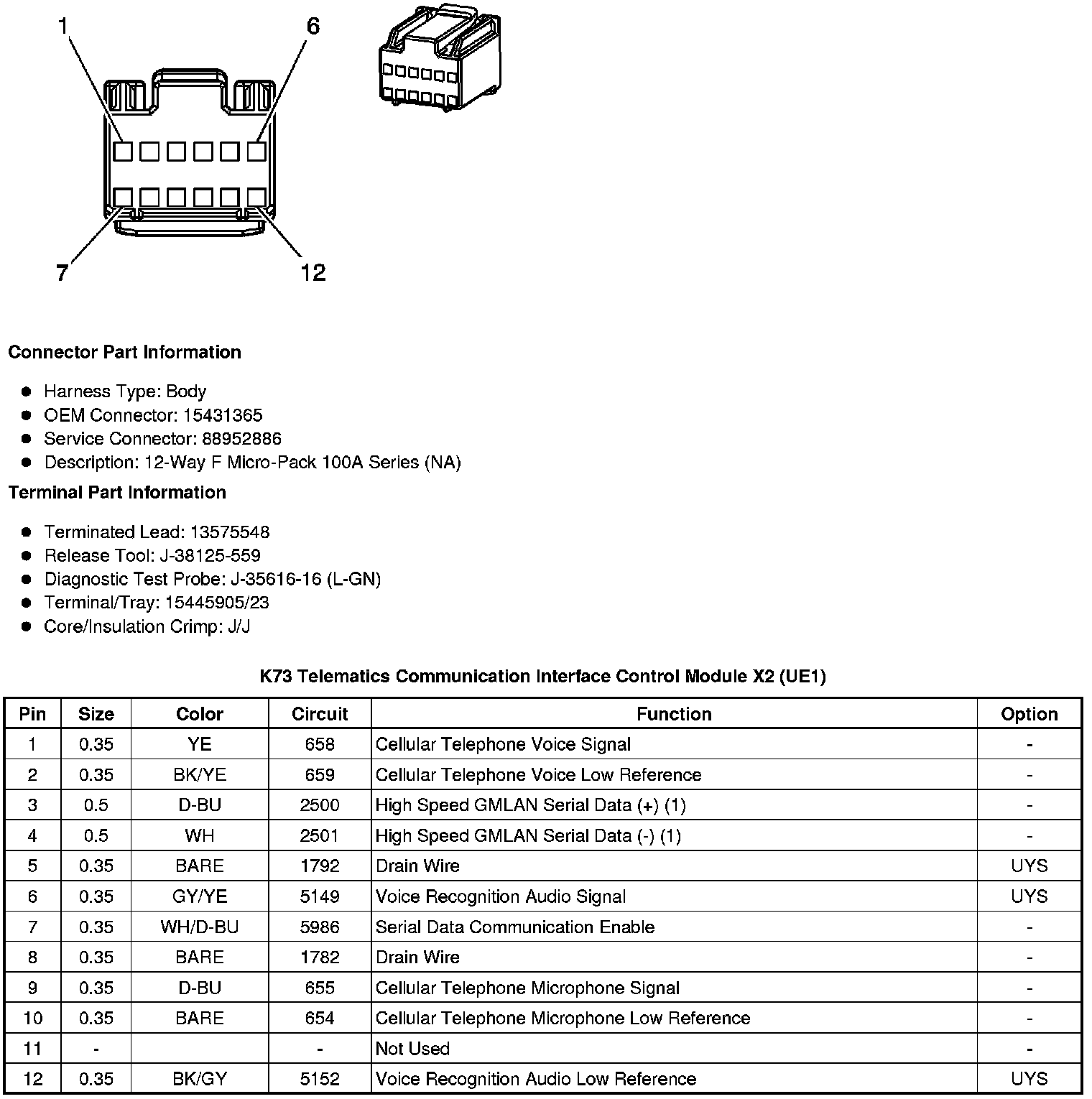 1
6
7
12

Connector Part Information

- Harness Type: Body
- OEM Connector: 15431365
- Service Connector: 88952886
- Description: 12-Way F Micro-Pack 100A Series (NA)

Terminal Part Information

- Terminated Lead: 13575548
- Release Tool: J-38125-559
- Diagnostic Test Probe: J-35616-16 (L-GN)
- Terminal/Tray: 15445905/23
- Core/Insulation Crimp: J/J

K73 Telematics Communication Interface Control Module X2 (UE1)

| Pin | Size | Color | Circuit | Function | Option |
|---|---|---|---|---|---|
| 1 | 0.35 | YE | 658 | Cellular Telephone Voice Signal | - |
| 2 | 0.35 | BK/YE | 659 | Cellular Telephone Voice Low Reference | - |
| 3 | 0.5 | D-BU | 2500 | High Speed GMLAN Serial Data (+) (1) | - |
| 4 | 0.5 | WH | 2501 | High Speed GMLAN Serial Data (-) (1) | - |
| 5 | 0.35 | BARE | 1792 | Drain Wire | UYS |
| 6 | 0.35 | GY/YE | 5149 | Voice Recognition Audio Signal | UYS |
| 7 | 0.35 | WH/D-BU | 5986 | Serial Data Communication Enable | - |
| 8 | 0.35 | BARE | 1782 | Drain Wire | - |
| 9 | 0.35 | D-BU | 655 | Cellular Telephone Microphone Signal | - |
| 10 | 0.35 | BARE | 654 | Cellular Telephone Microphone Low Reference | - |
| 11 | - | | - | Not Used | - |
| 12 | 0.35 | BK/GY | 5152 | Voice Recognition Audio Low Reference | UYS |