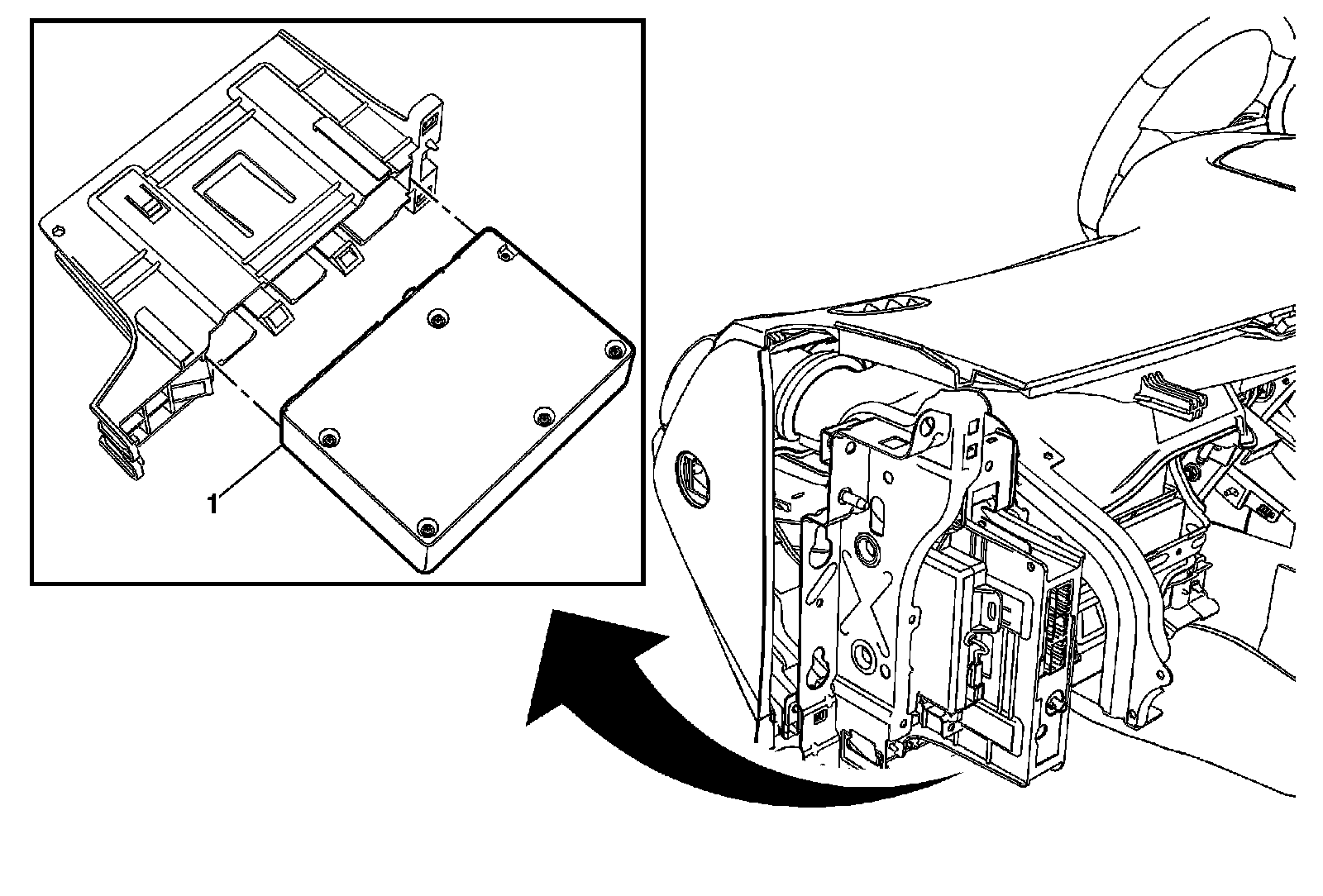 1