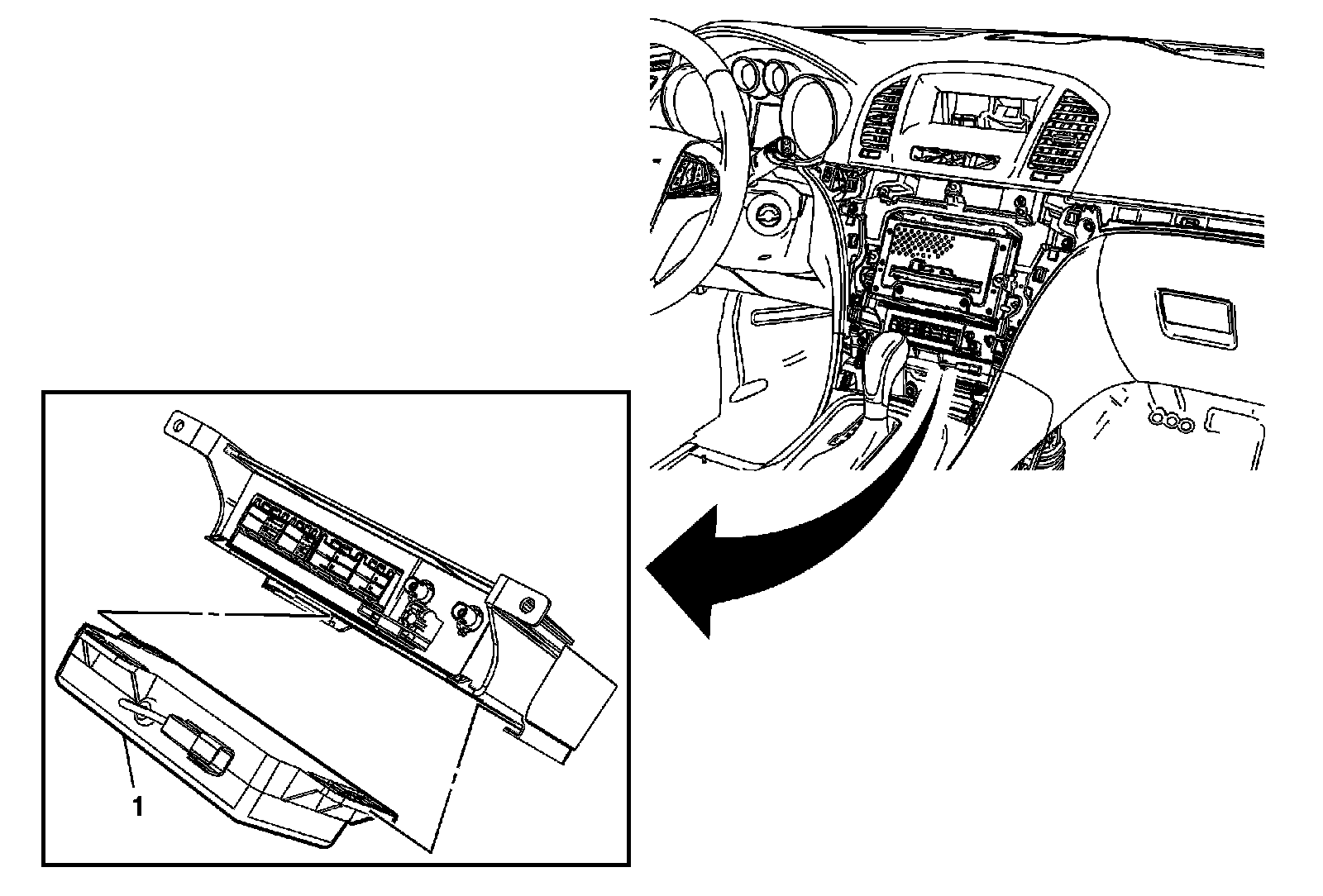 1