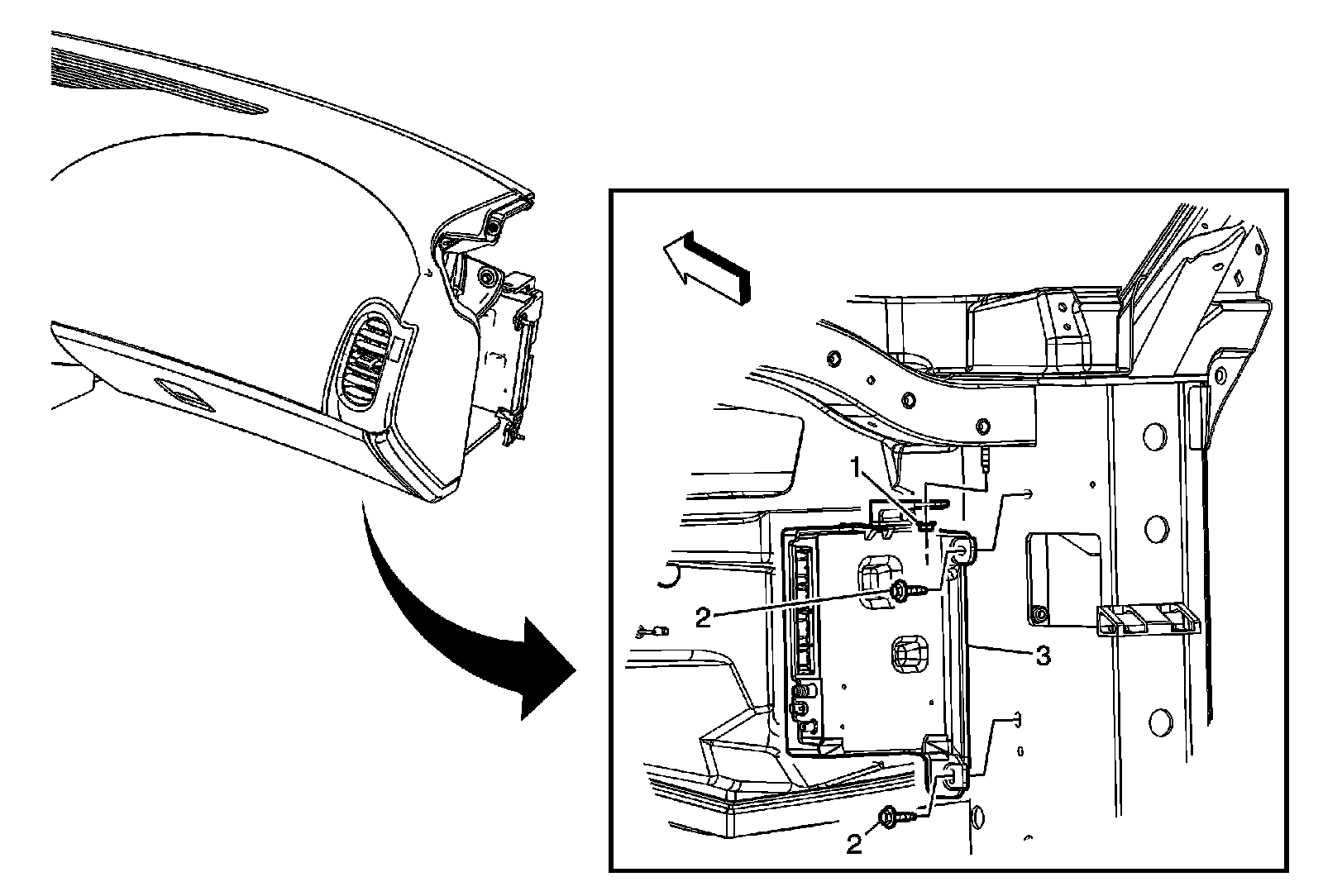 1
2
3
2