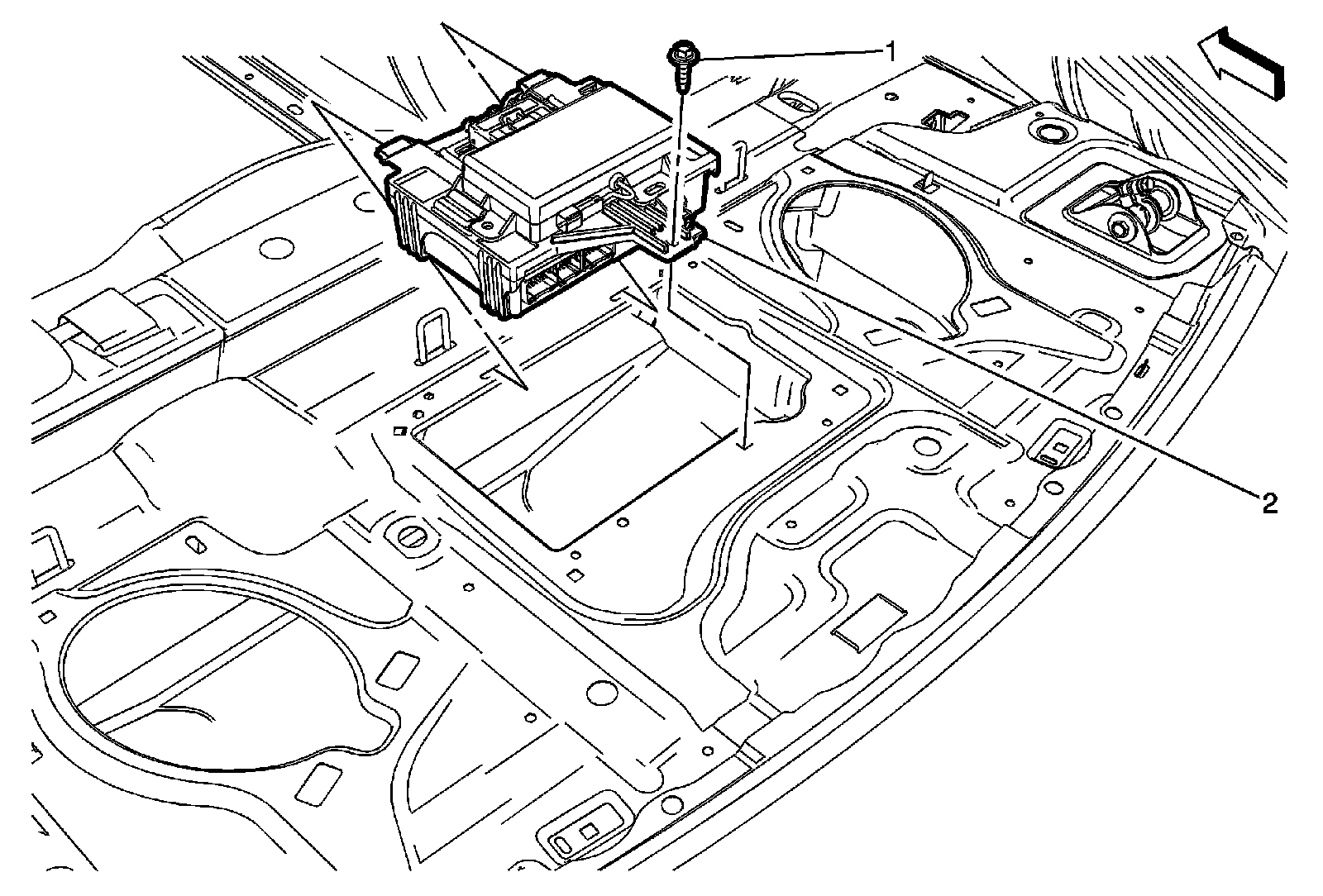 1
2