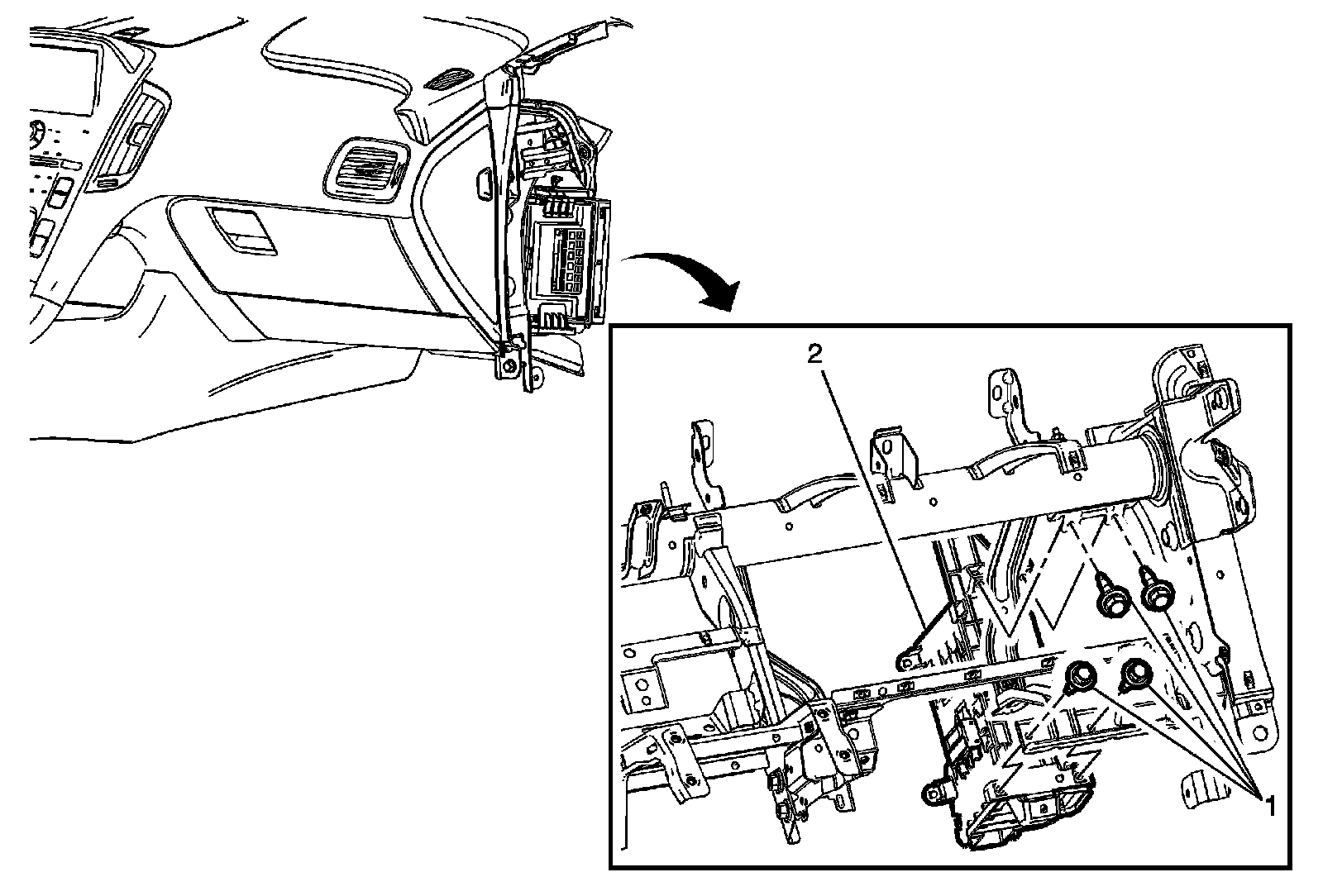 2
1