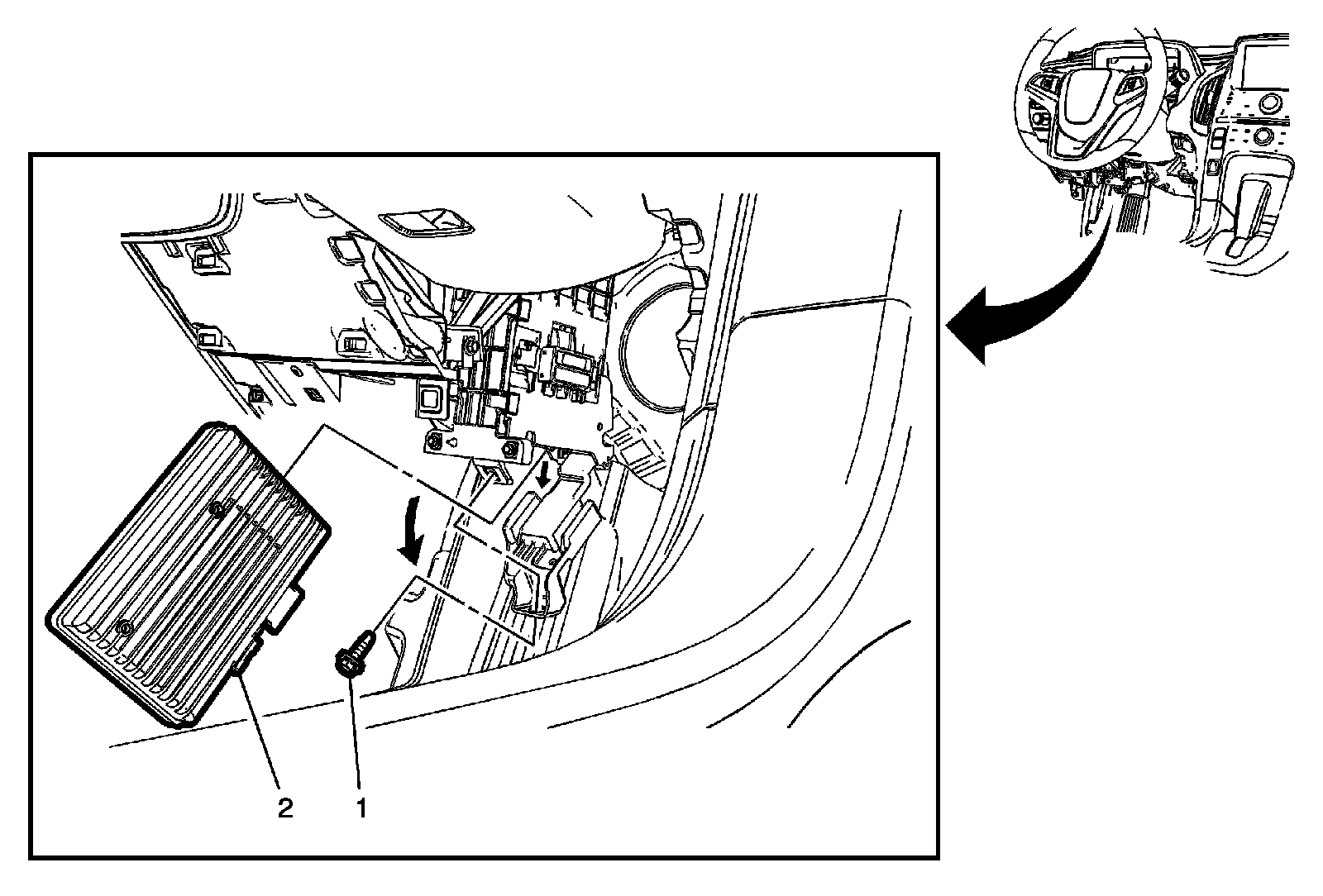 2
1