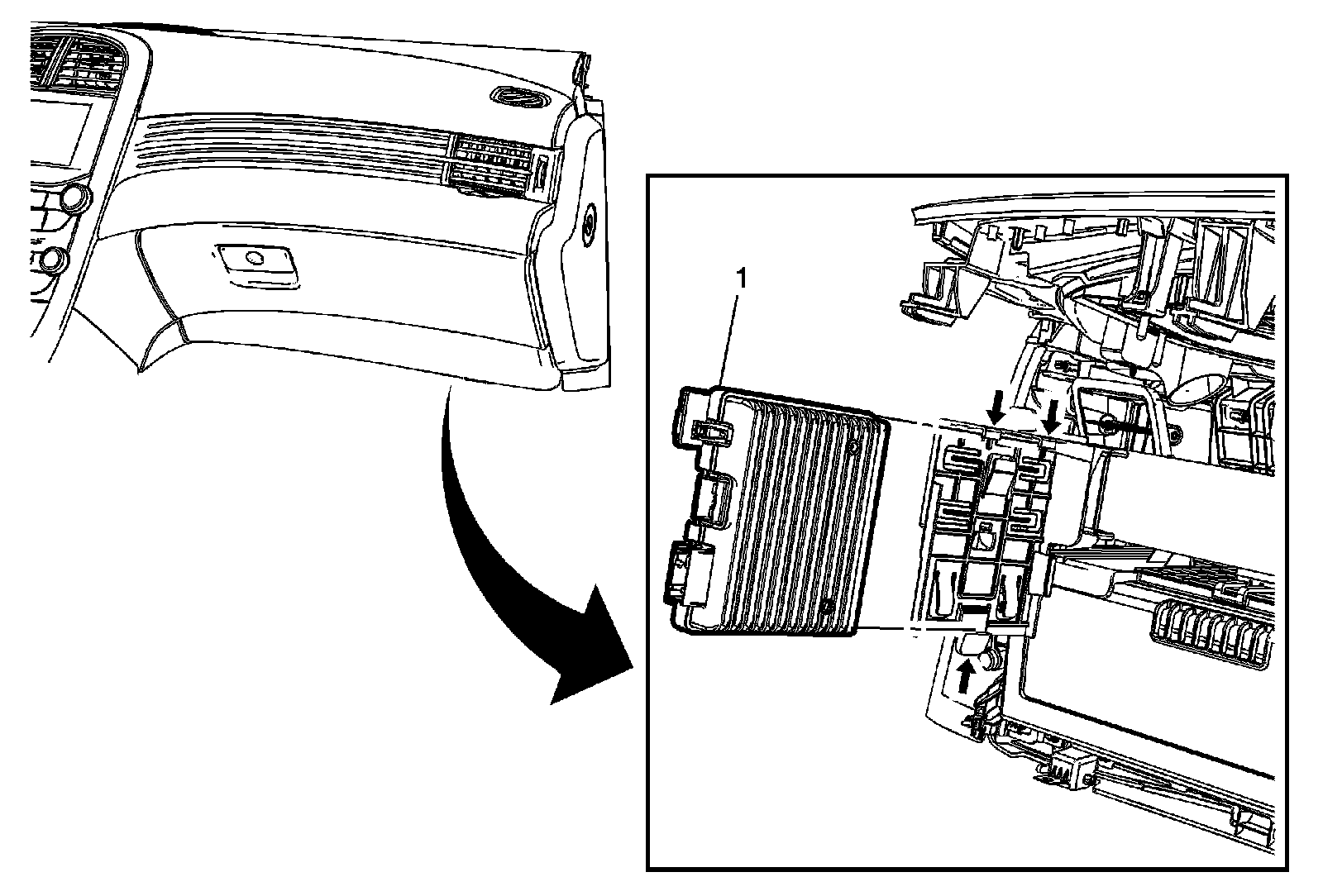 1