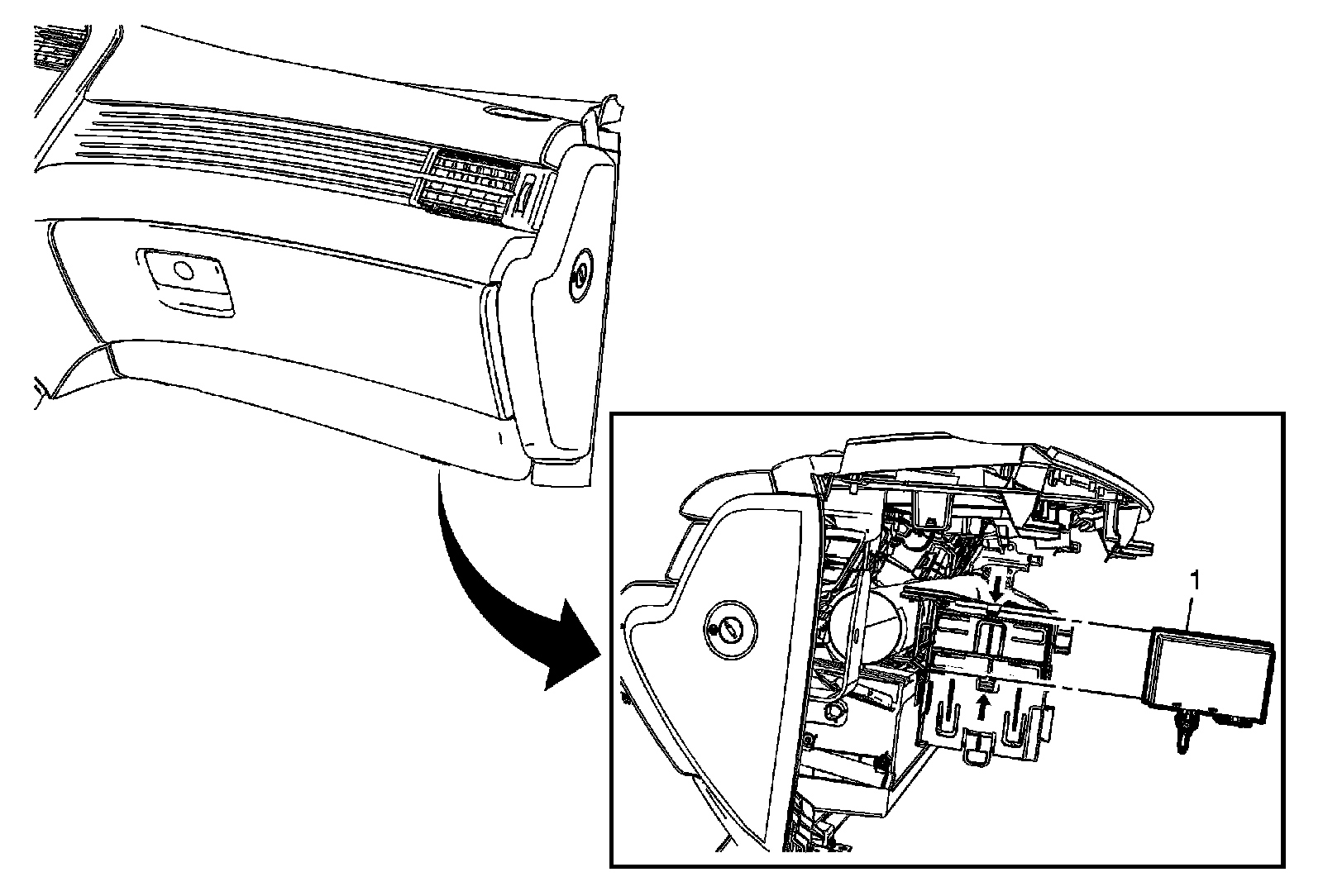 1