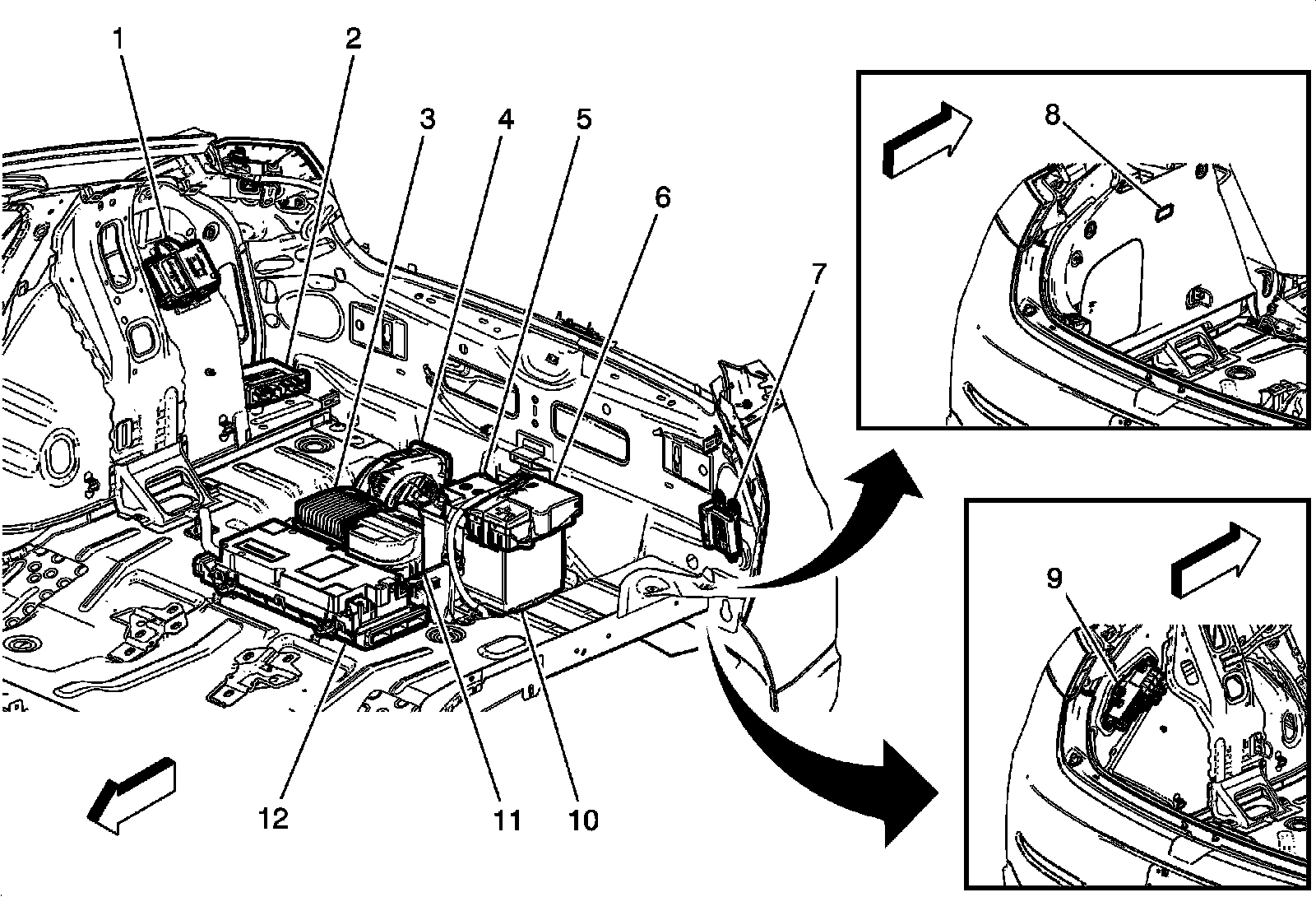 1
2
3
4
5
6
7
8
9
12
11
10