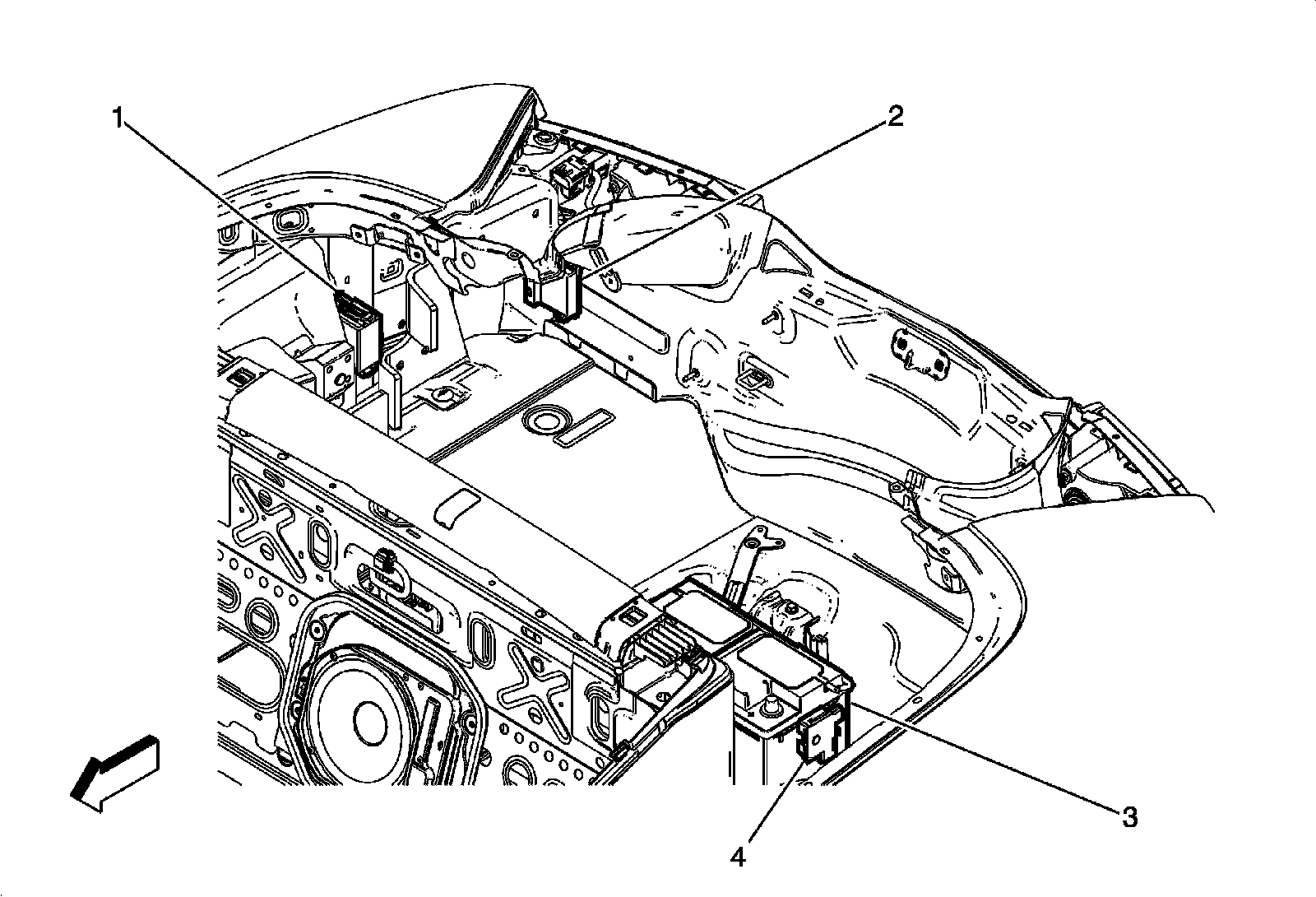 1
2
3
4